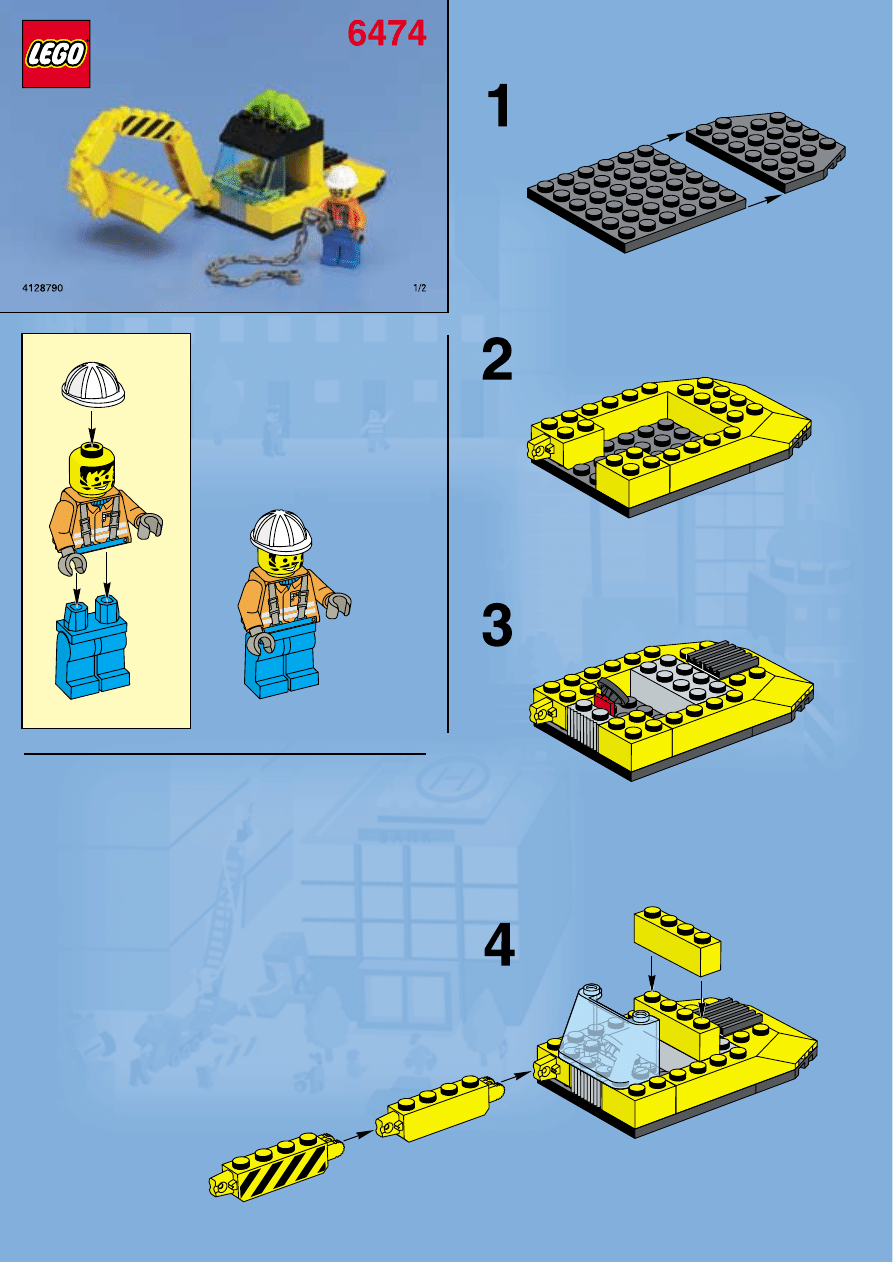 LEGO
6474

4128790
1/2

1

2

3

4