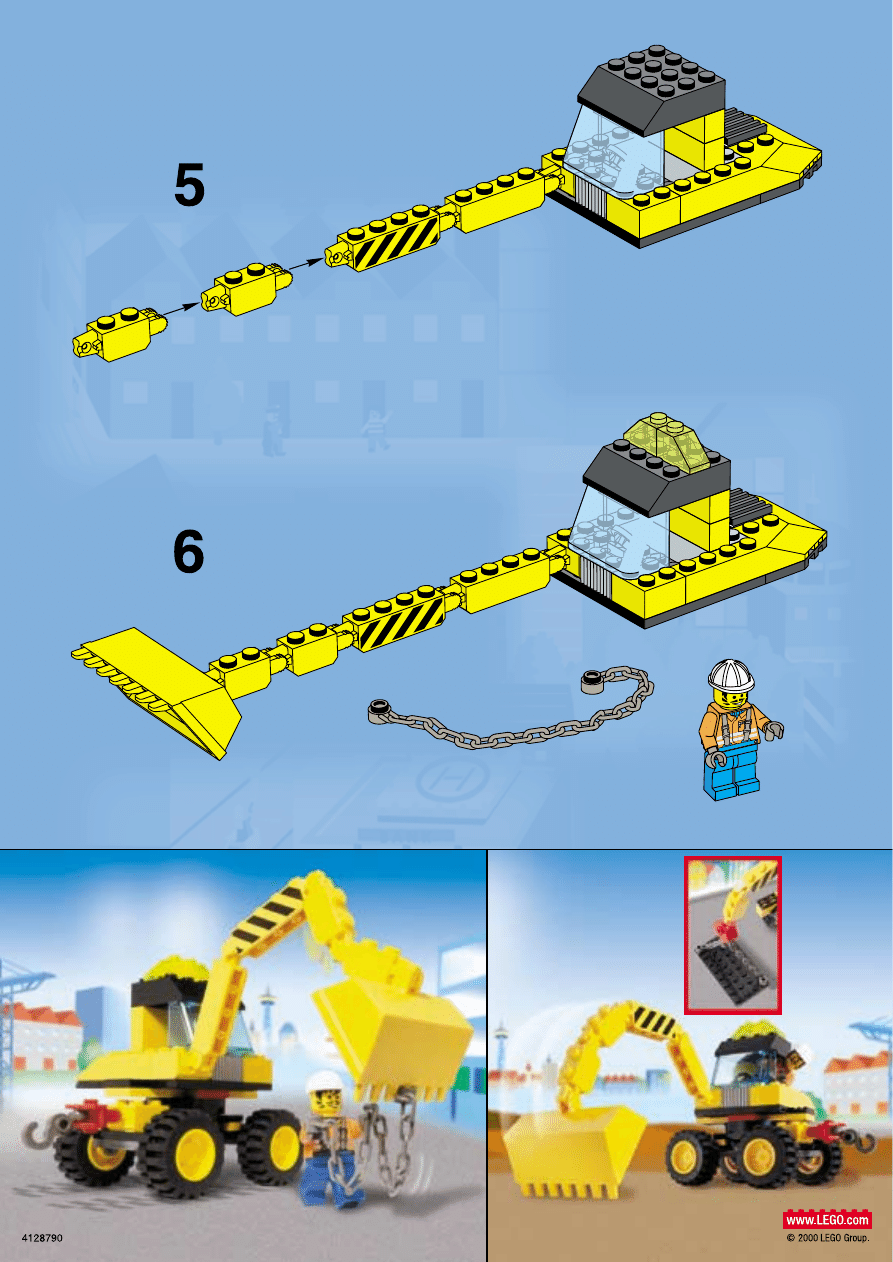 5

6

4128790

www.LEGO.com
© 2000 LEGO Group.