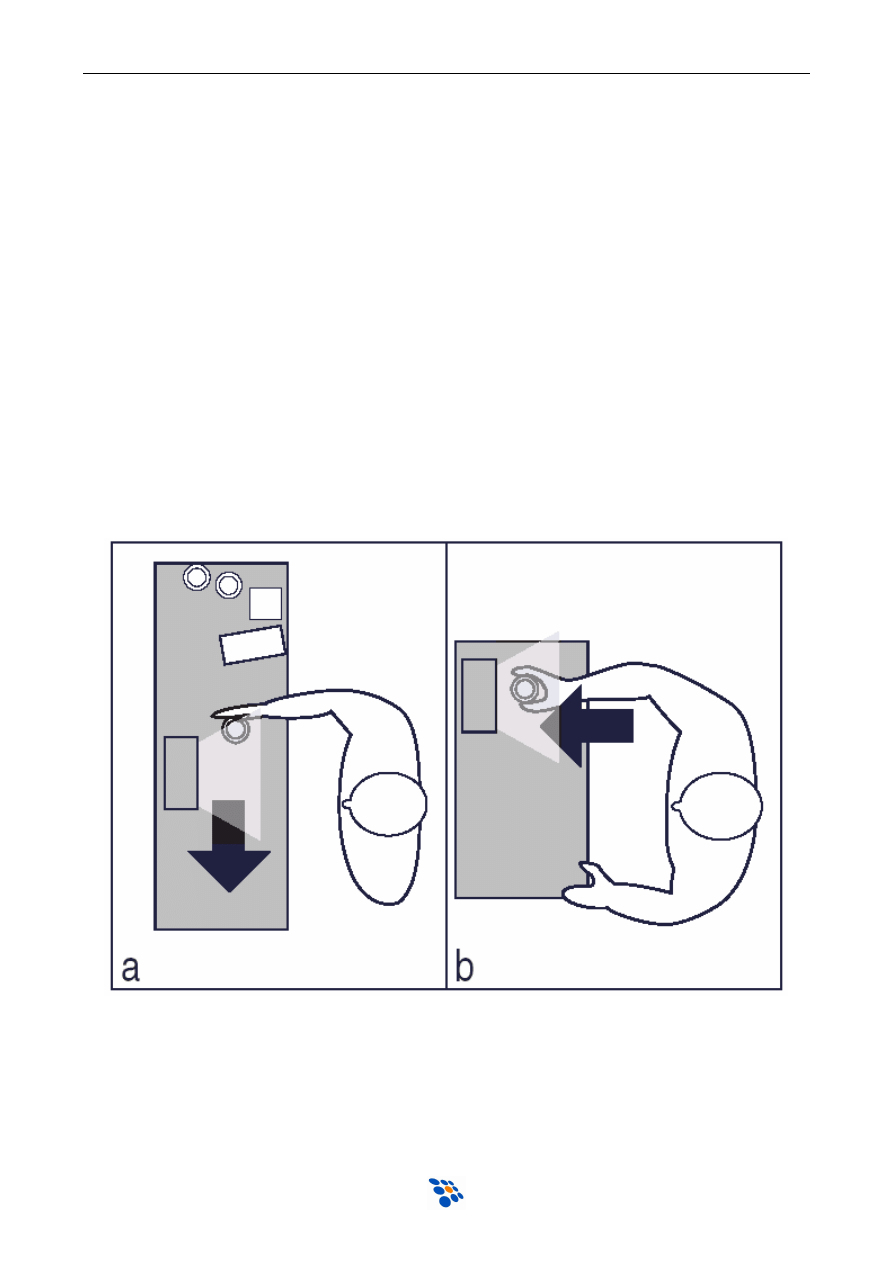 a

b