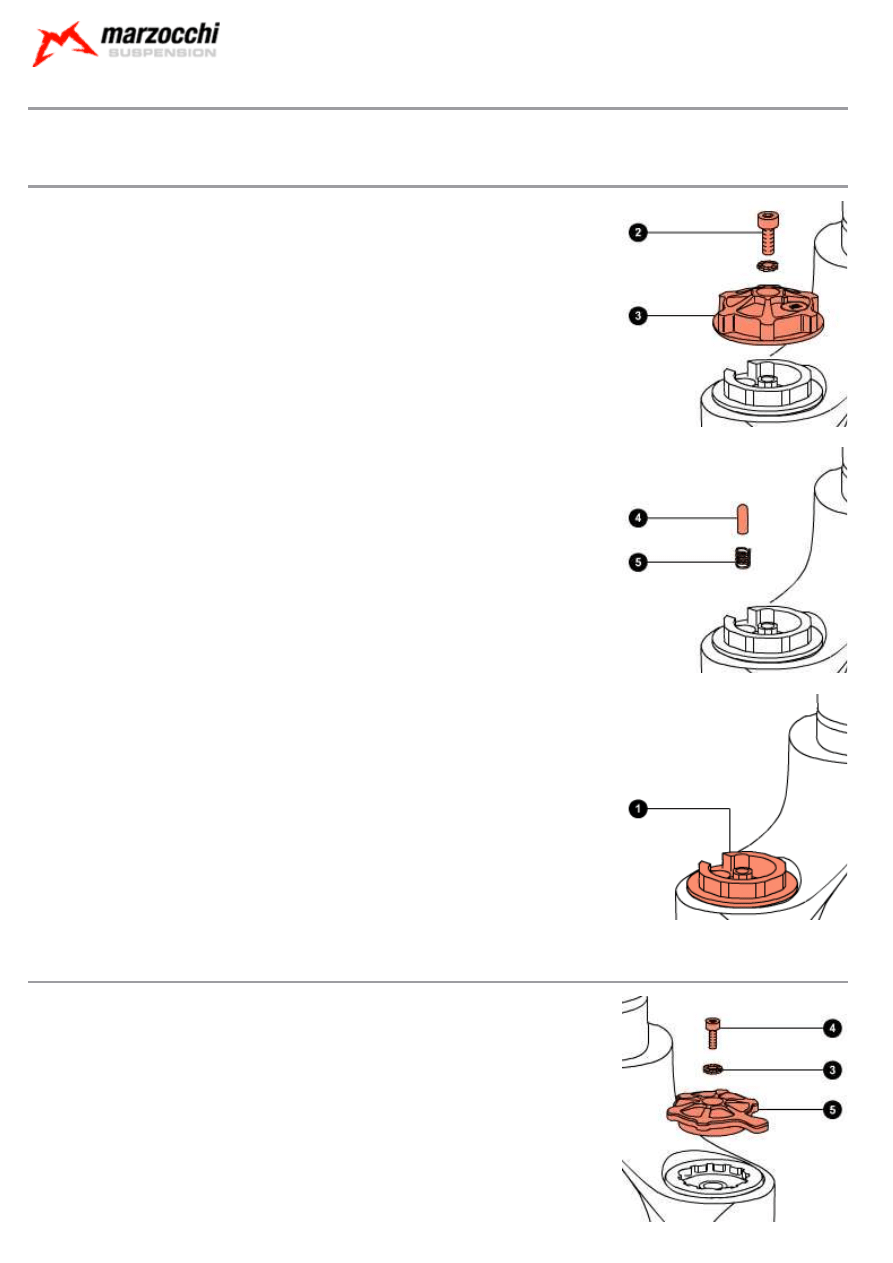 marzocchi
SUSPENSION

2
3

4
5

1

4
3
5