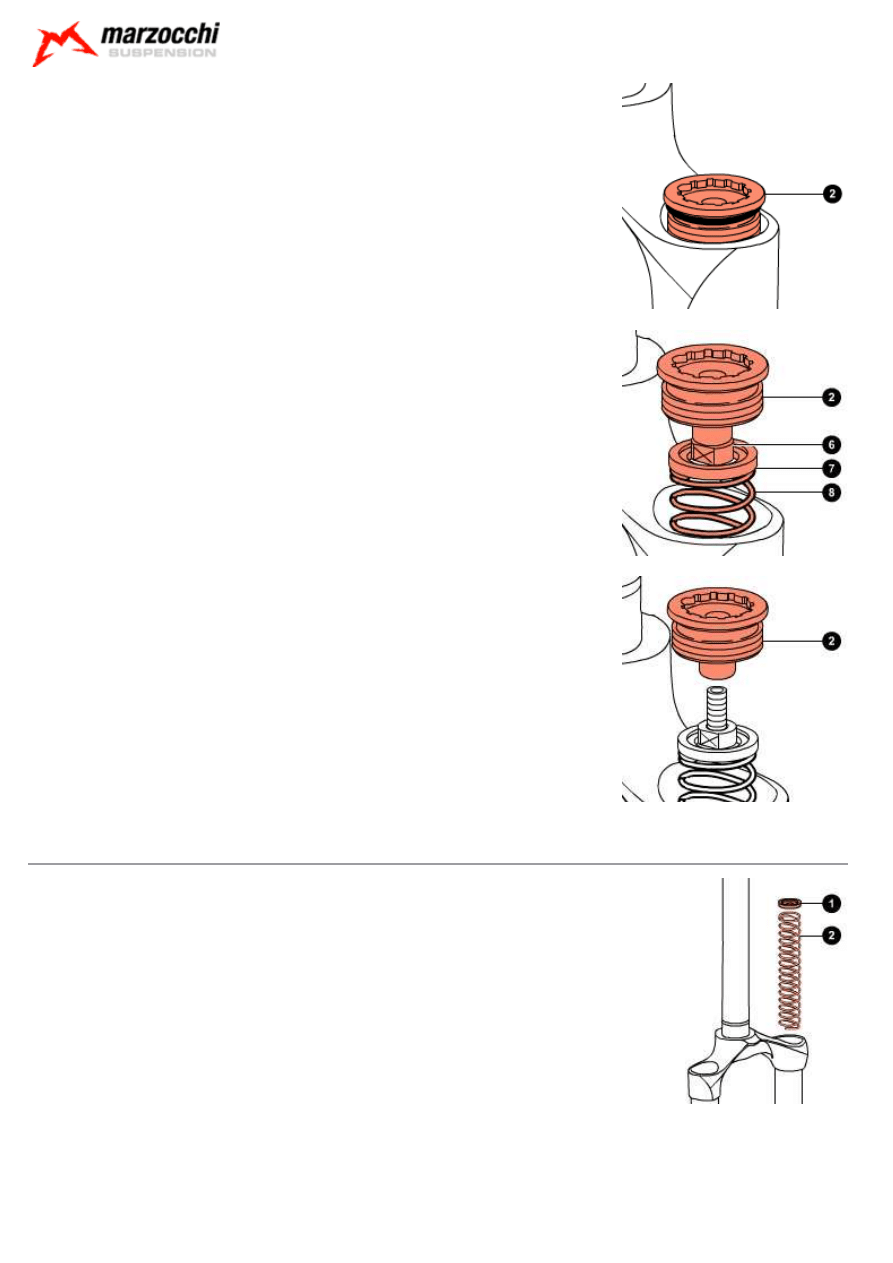 marzocchi
SUSPENSION

2

2
6
7
8

2

1
2