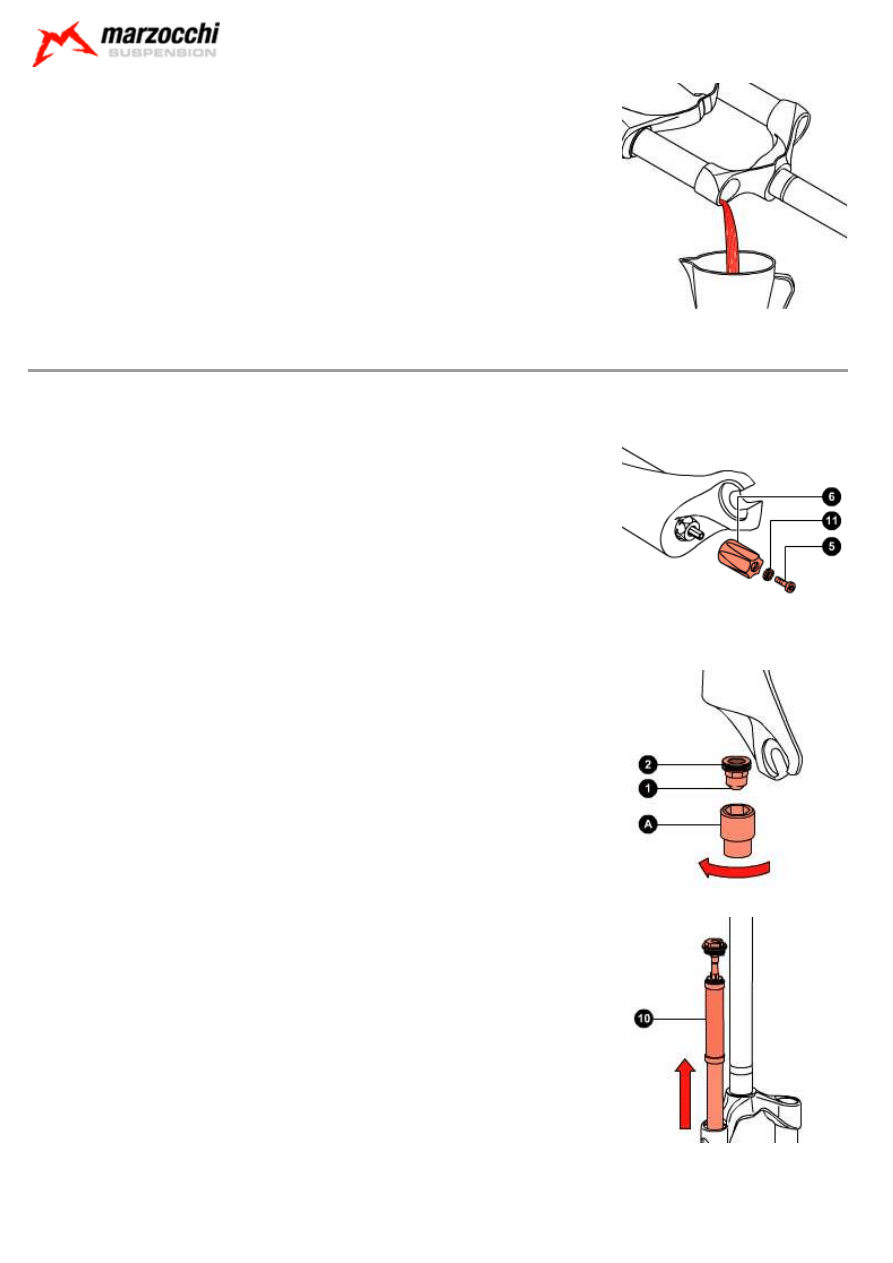 marzocchi
SUSPENSION

6
11
5

2
1
A

10