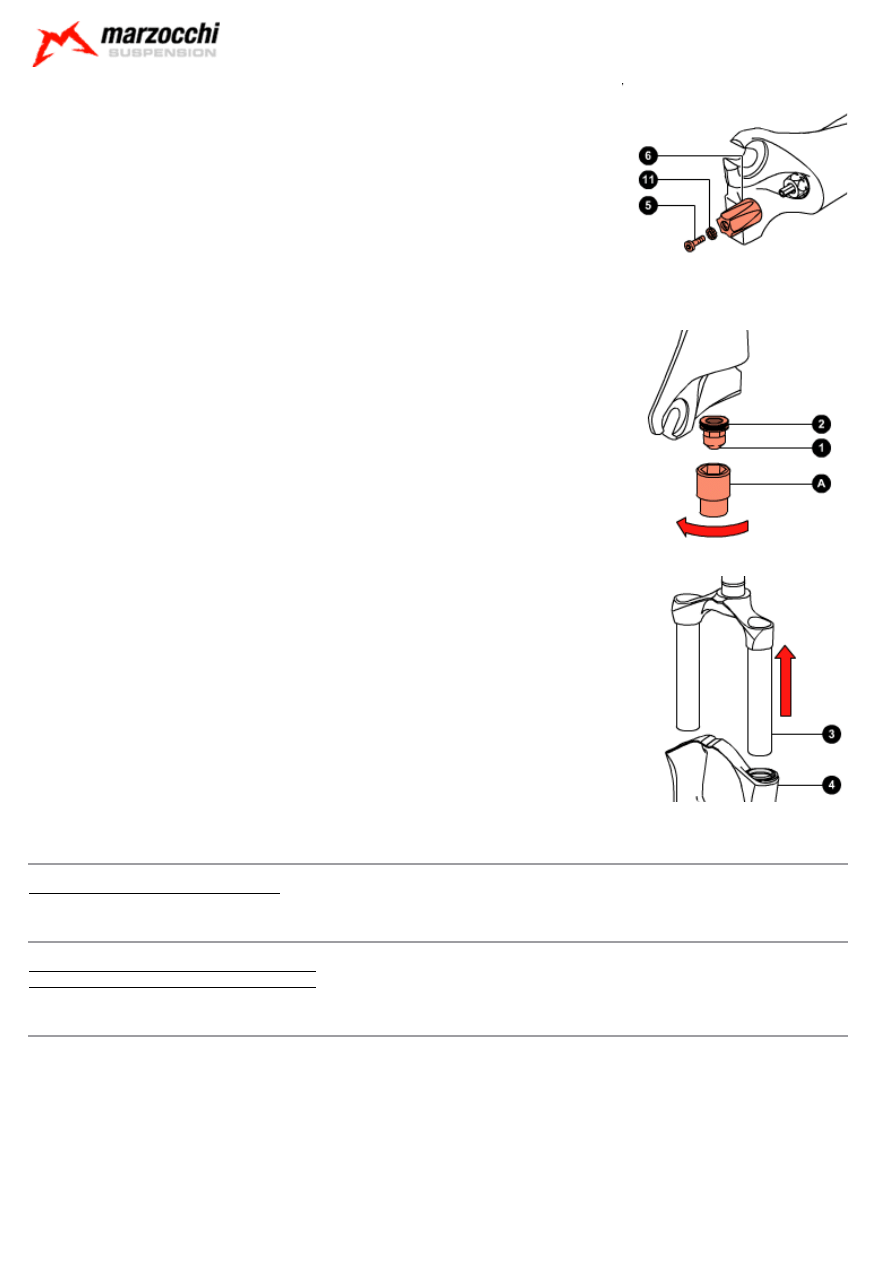 marzocchi
SUSPENSION

6
11
5

2
1
A

3
4