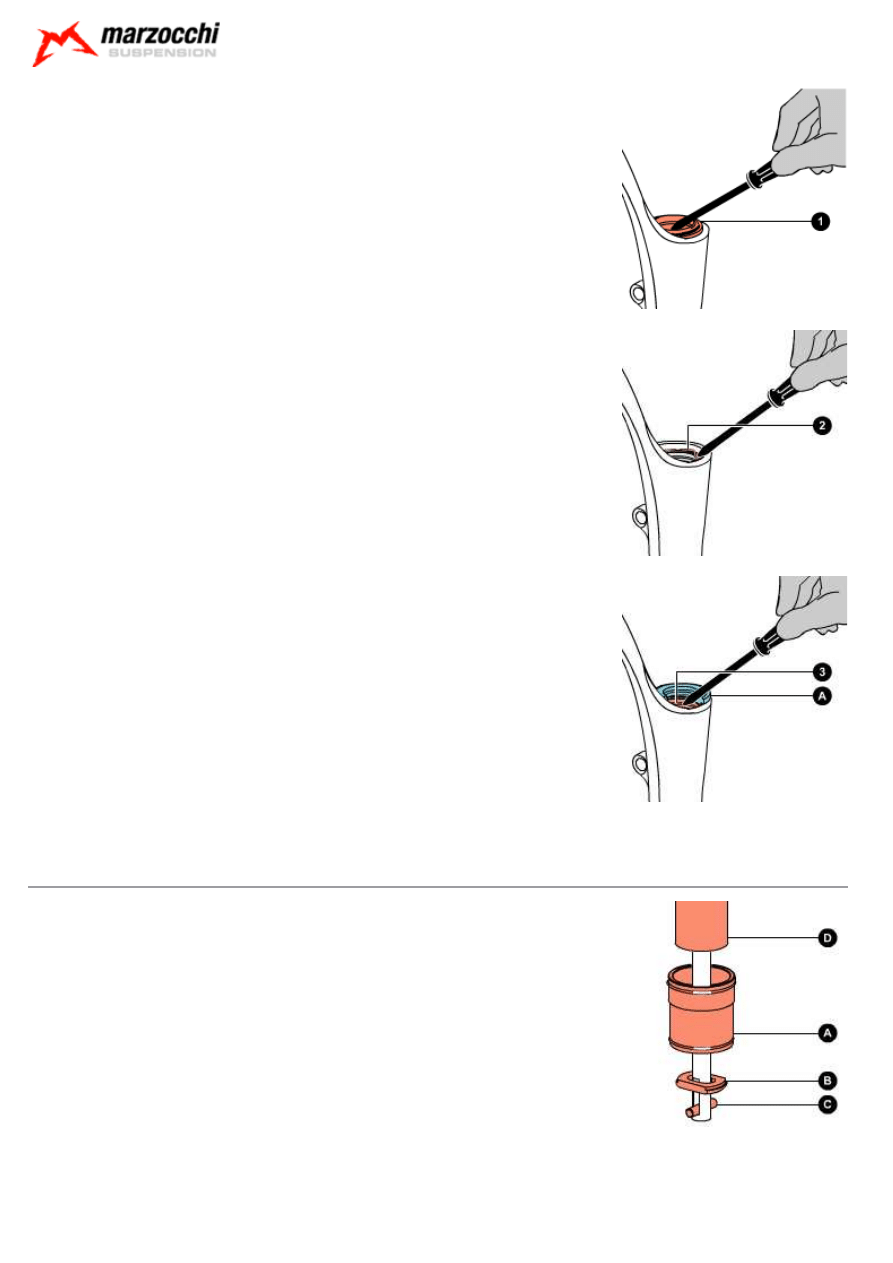 marzocchi
SUSPENSION

1

2

3
A

D
A
B
C