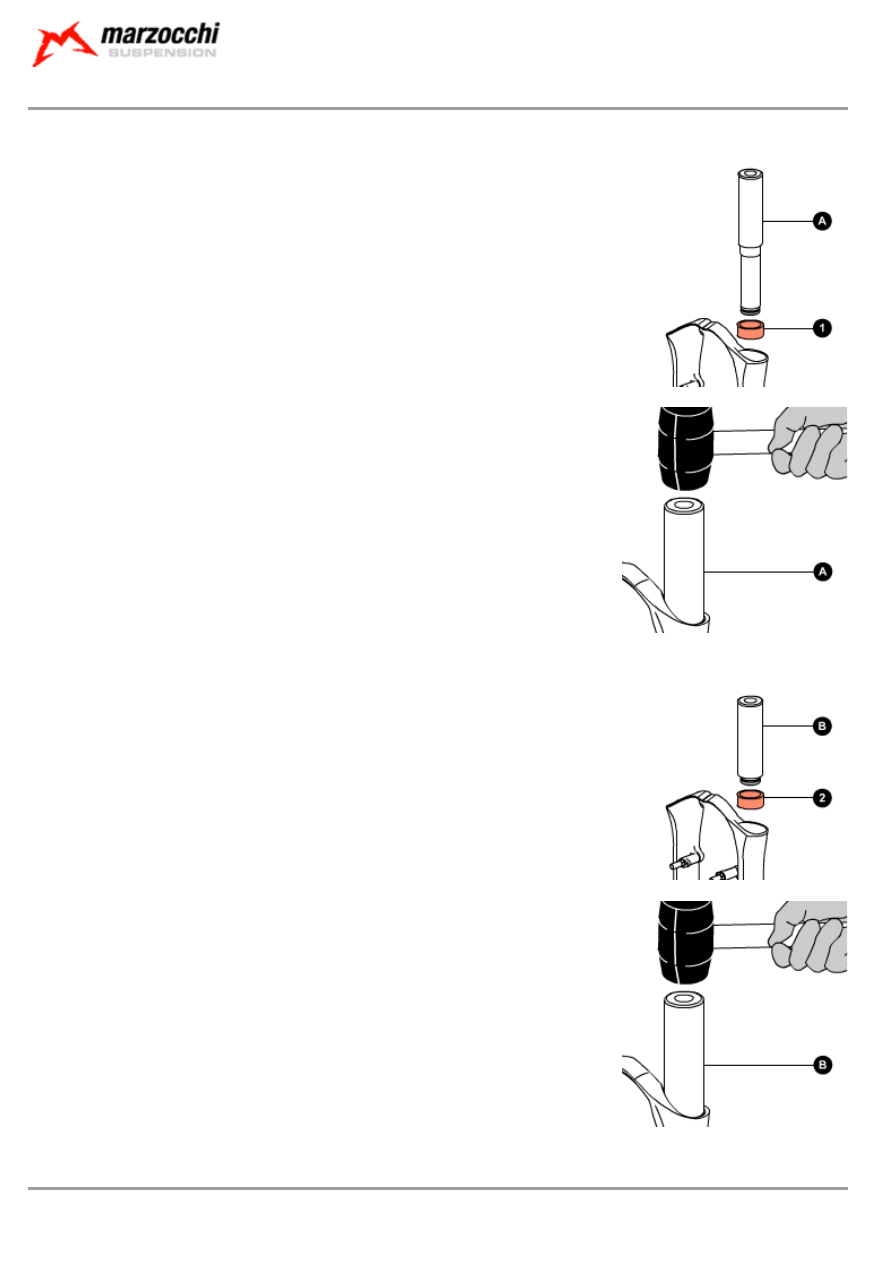 marzocchi
SUSPENSION

A

1

A

B

2

B