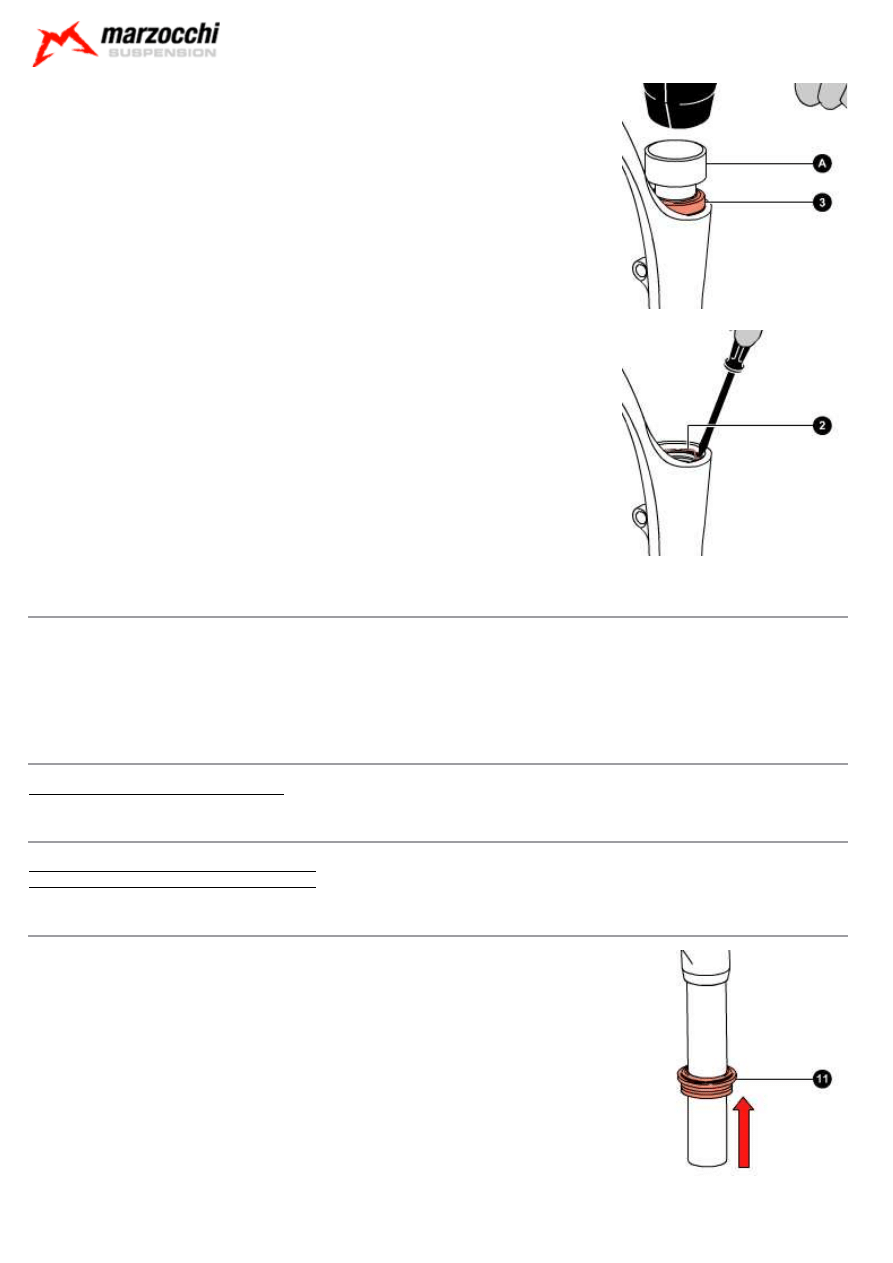 marzocchi
SUSPENSION

A

3

2

11