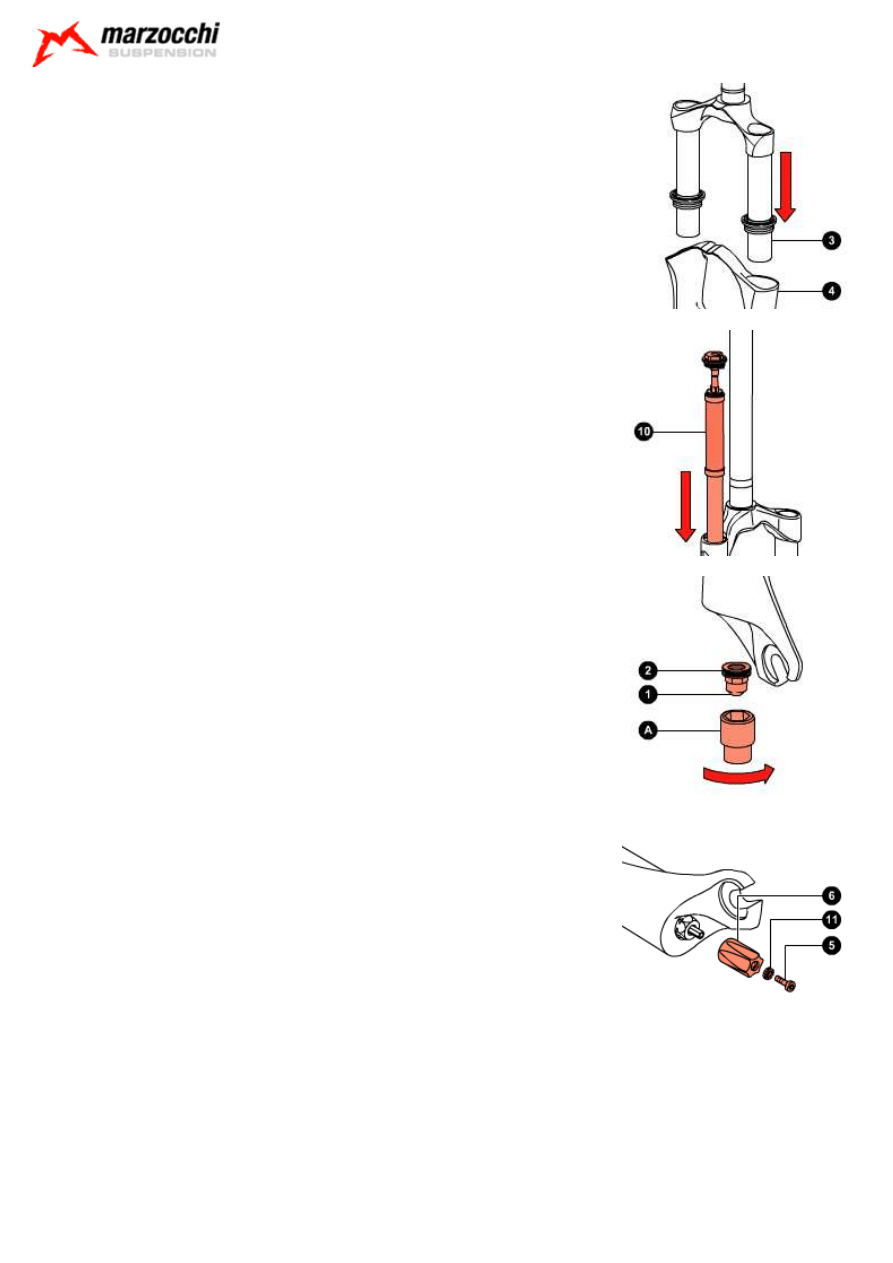 marzocchi
SUSPENSION

3
4

10

2
1
A

6
11
5