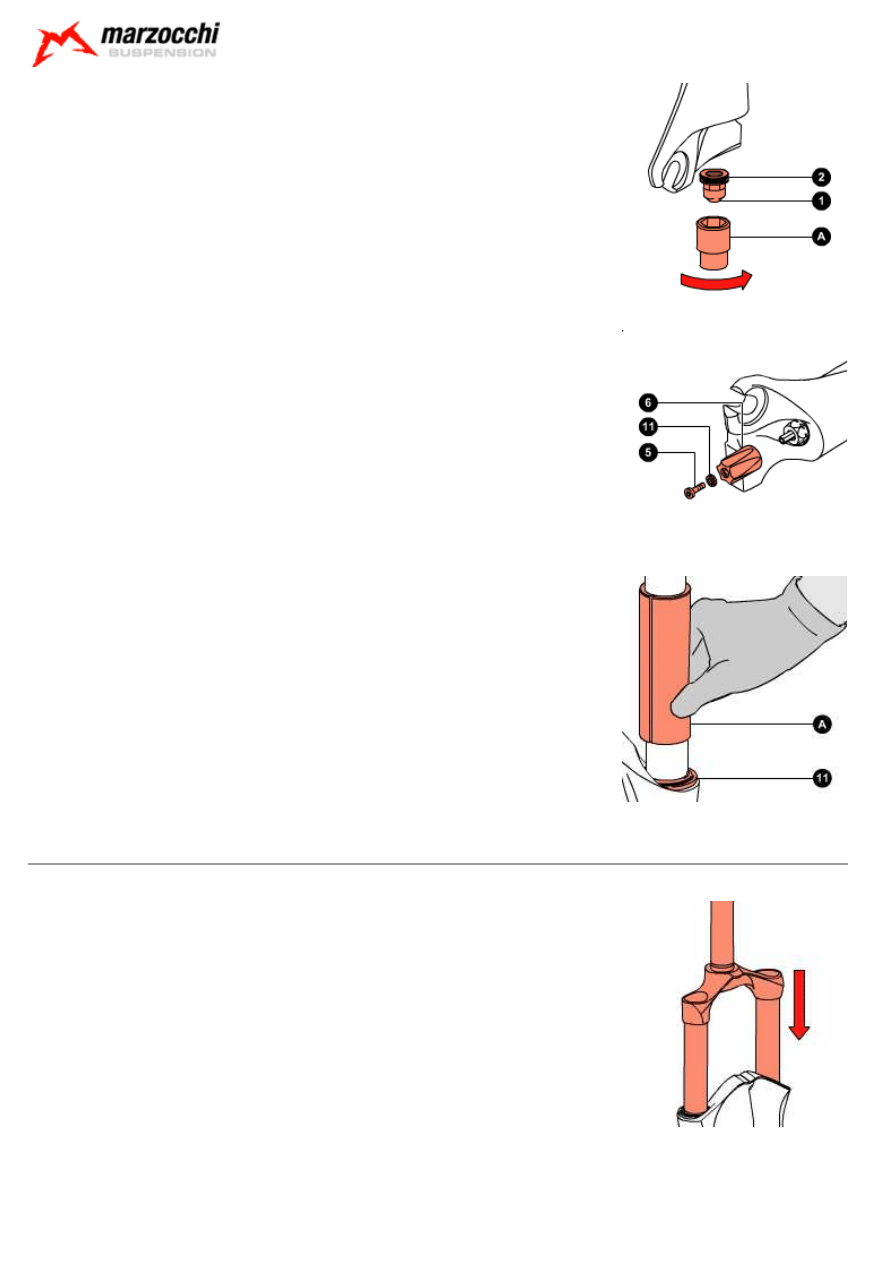 marzocchi
SUSPENSION

2
1
A

6
11
5

A
11