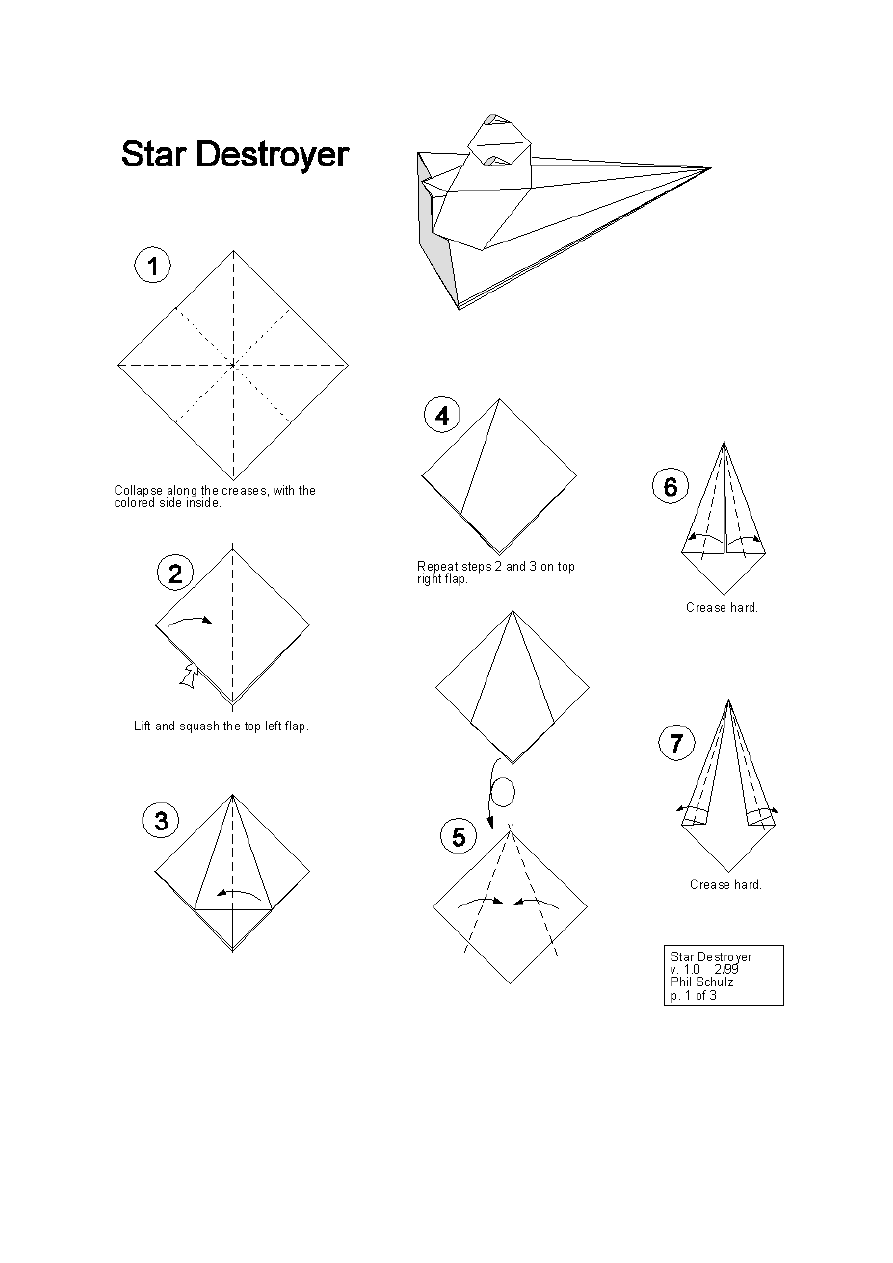 Star Destroyer

1

Collapse along the creases, with the colored side inside.

2

Lift and squash the top left flap.

3

4

Repeat steps 2 and 3 on top right flap.

5

6

Crease hard.

7

Crease hard.

Star Destroyer
v. 1.0 2/99
Phil Schulz
p. 1 of 3