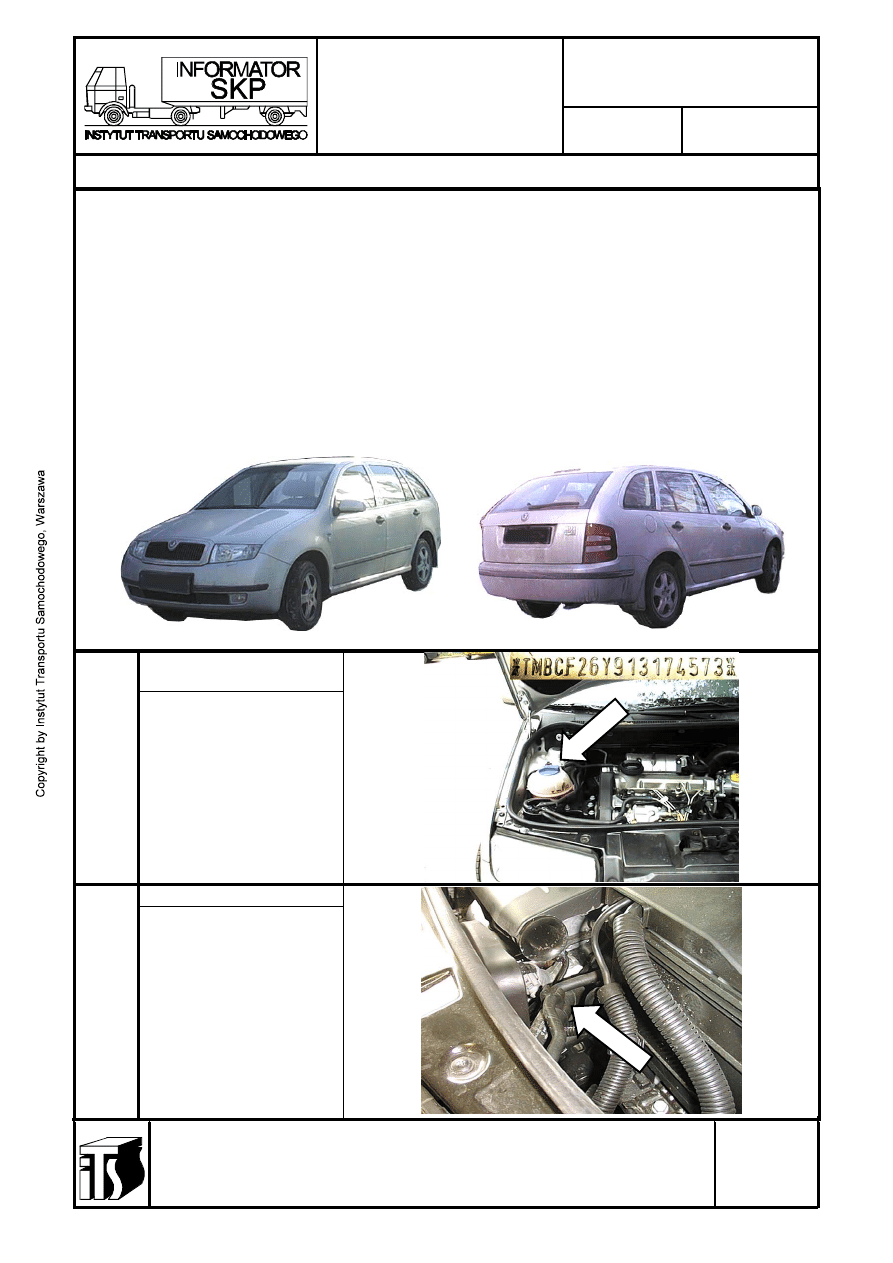 INFORMATOR SKP

INSTYTUT TRANSPORTU SAMOCHODOWEGO

Copyright by Instytut Transportu Samochodowego, Warszawa

TMBCF26Y913174573

ITS