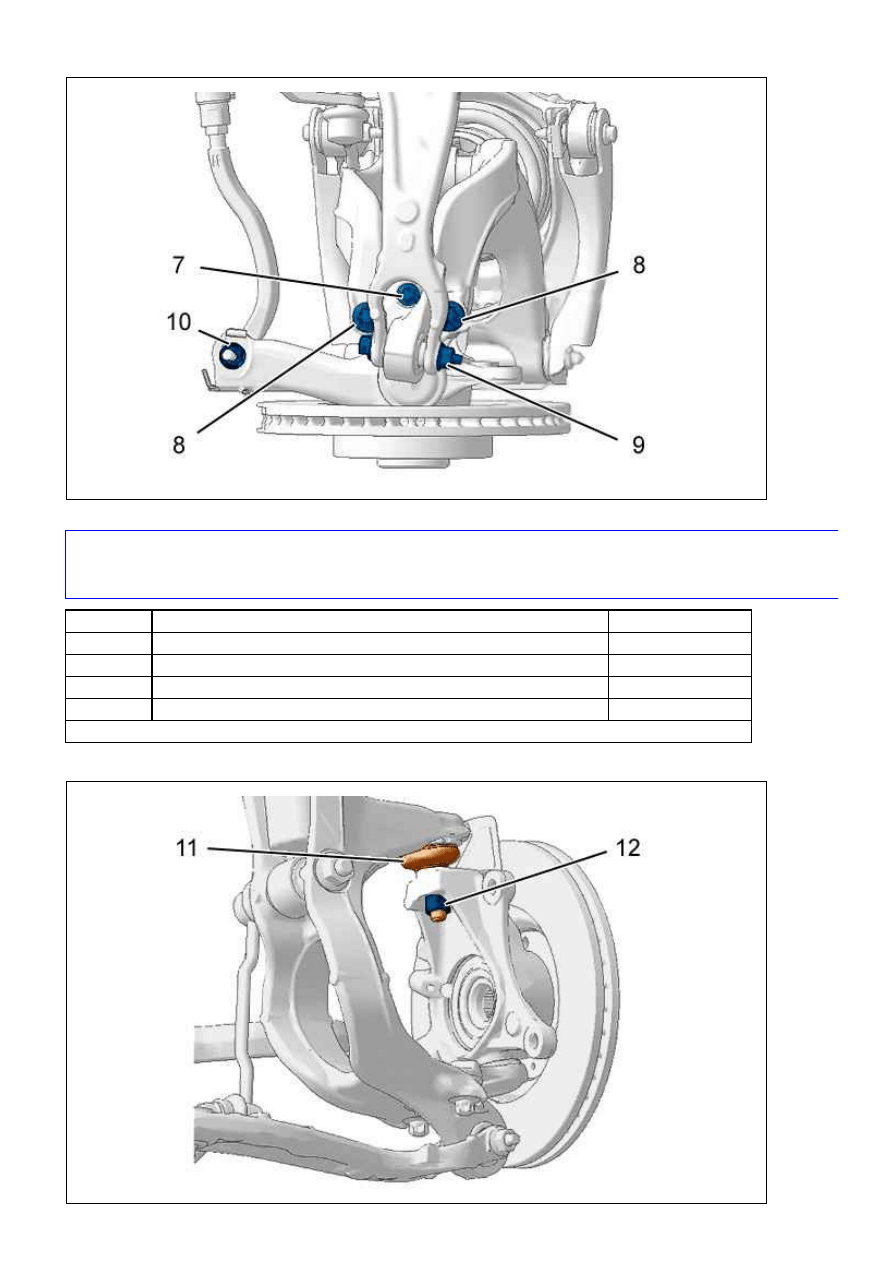 7
8
10
8
9

11
12