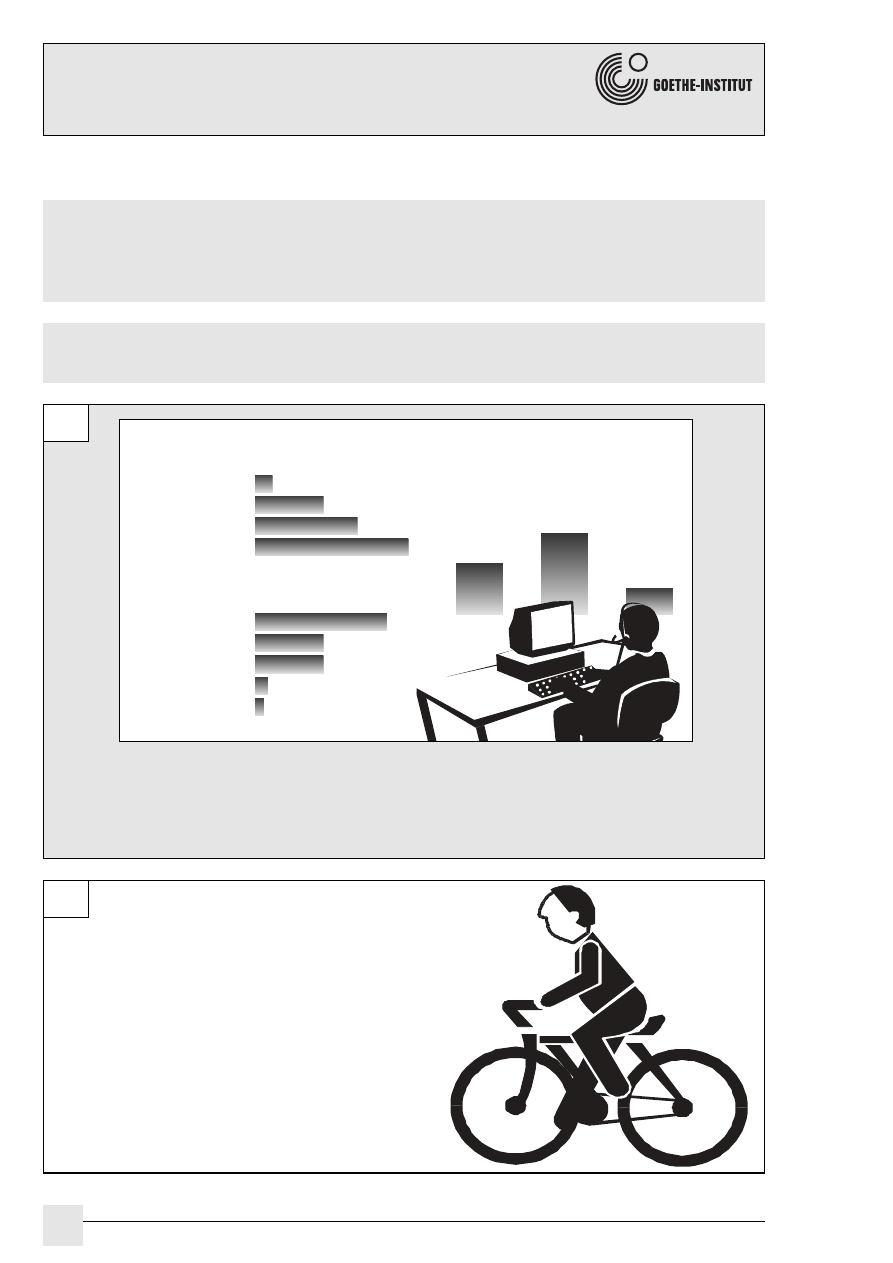 GOETHE-INSTITUT