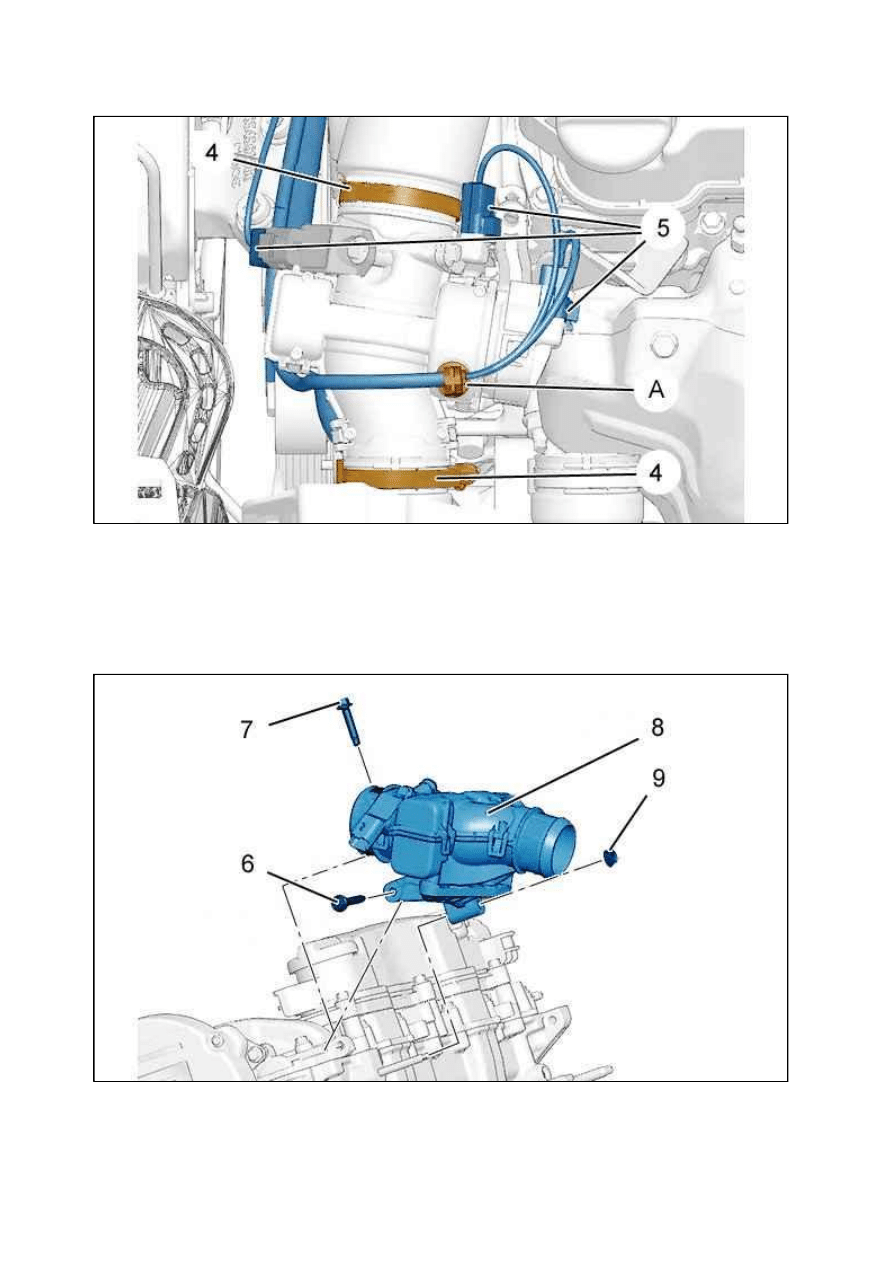 4

5

A

4

7

8

9

6