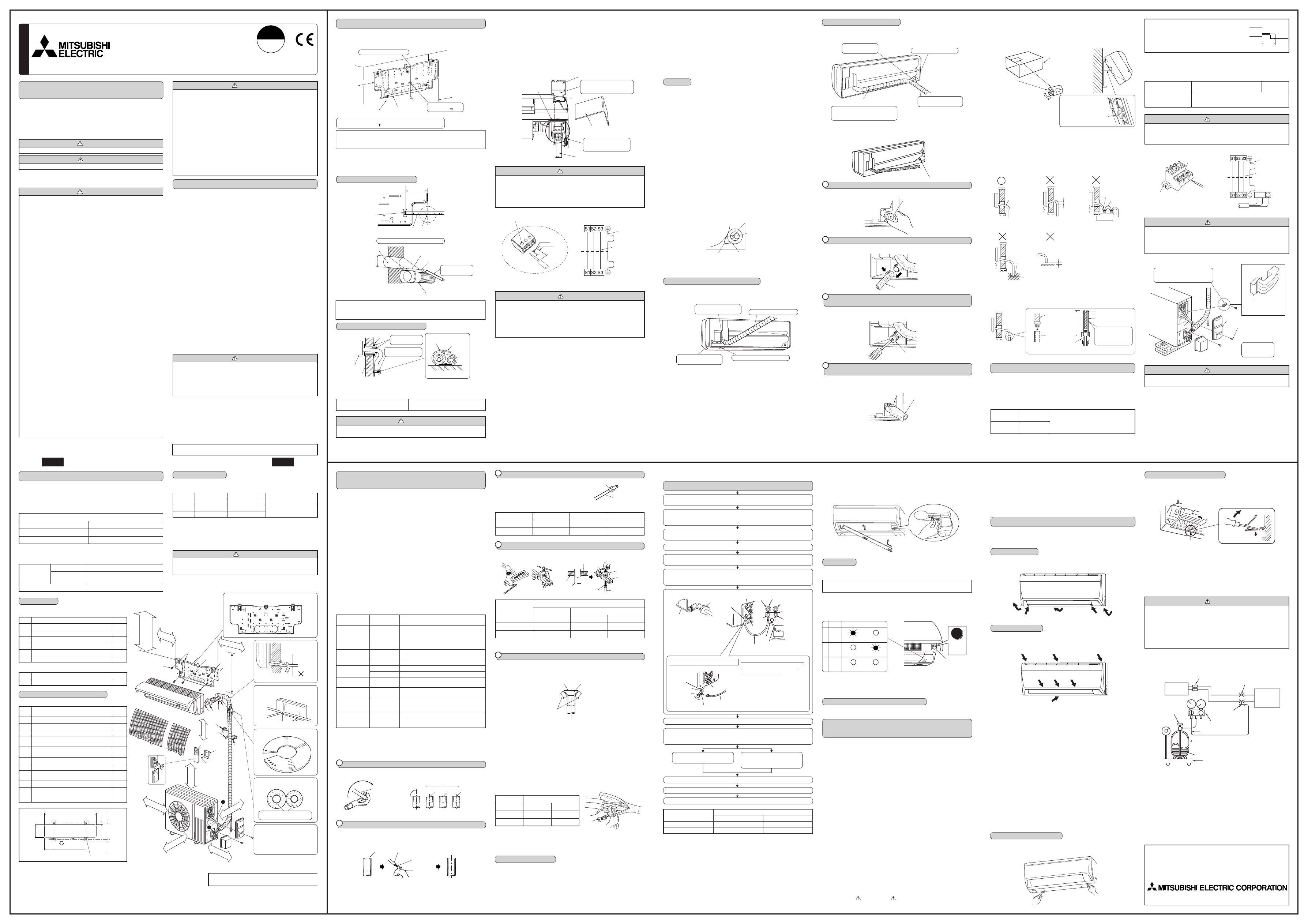 MITSUBISHI ELECTRIC

CE

S1 S2 S3

S1 S2 S3

S1 S2 S3

S1 S2 S3

MITSUBISHI ELECTRIC CORPORATION