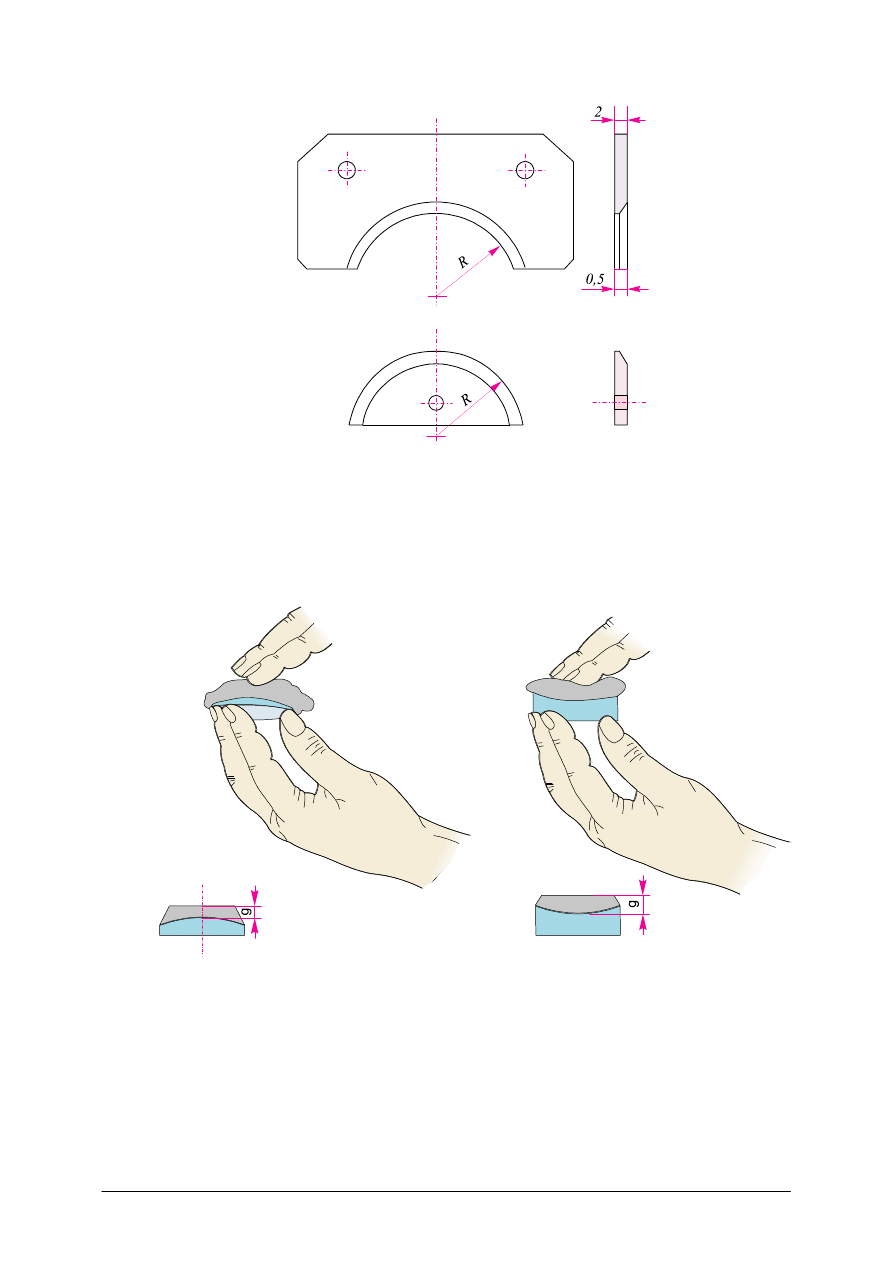 2

R

0,5

R

g

g