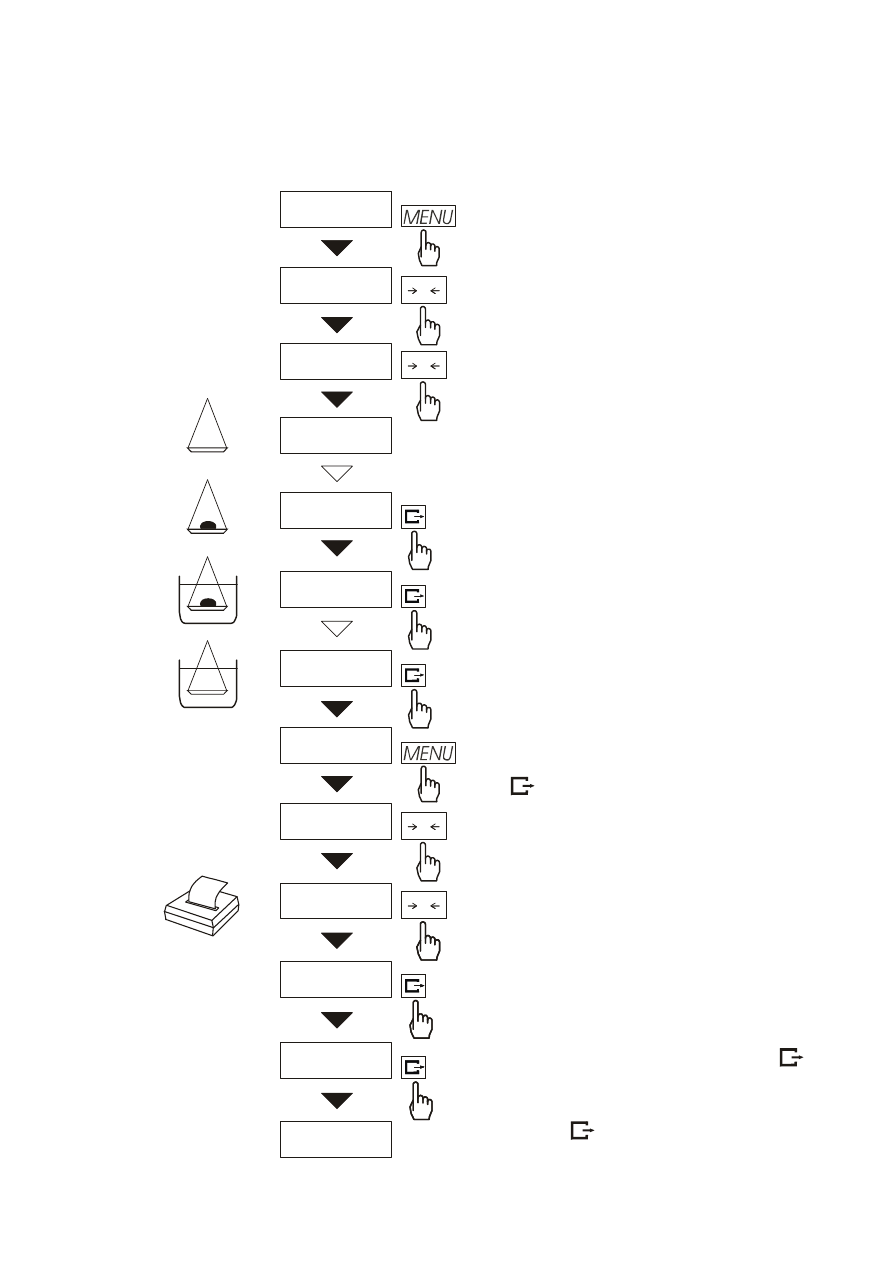 MENU

MENU