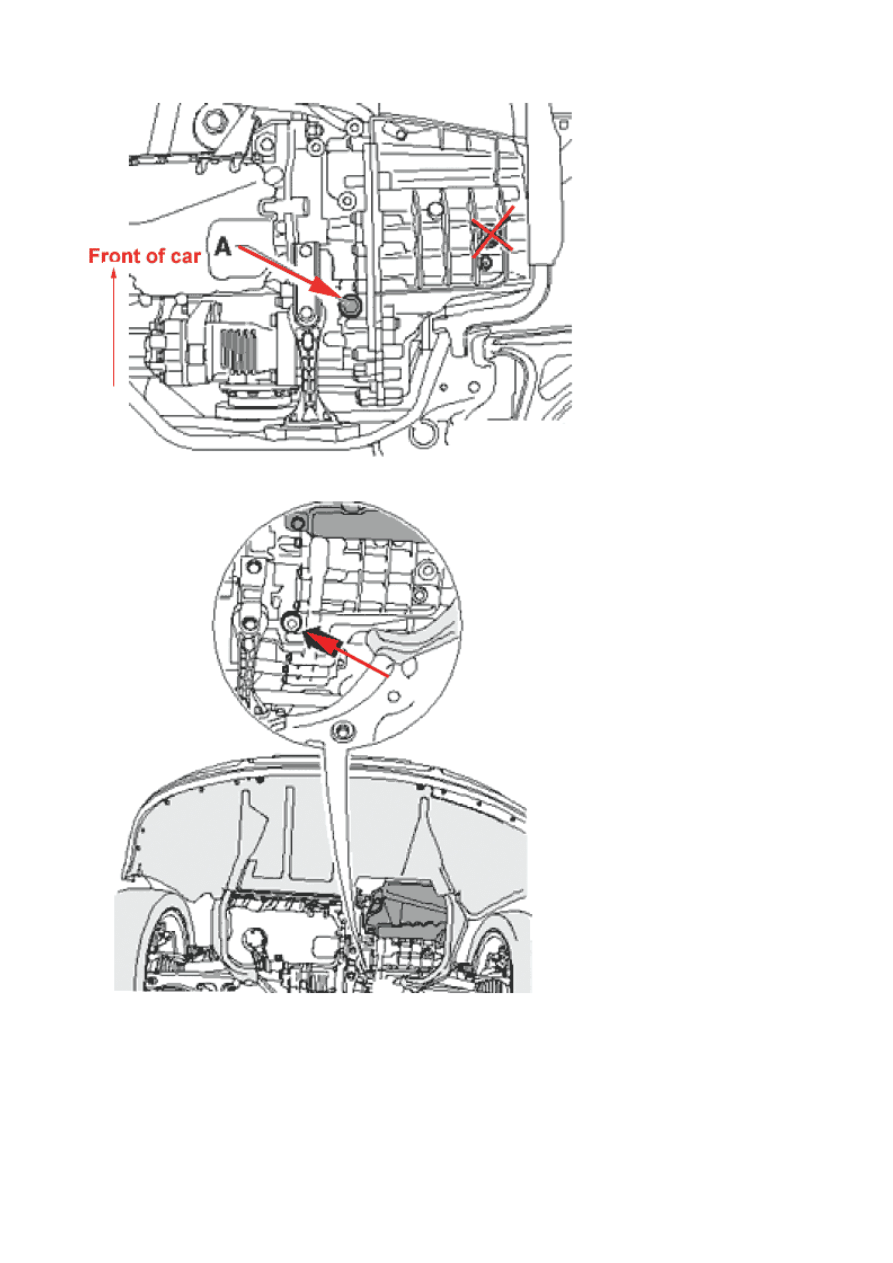 Front of car
A