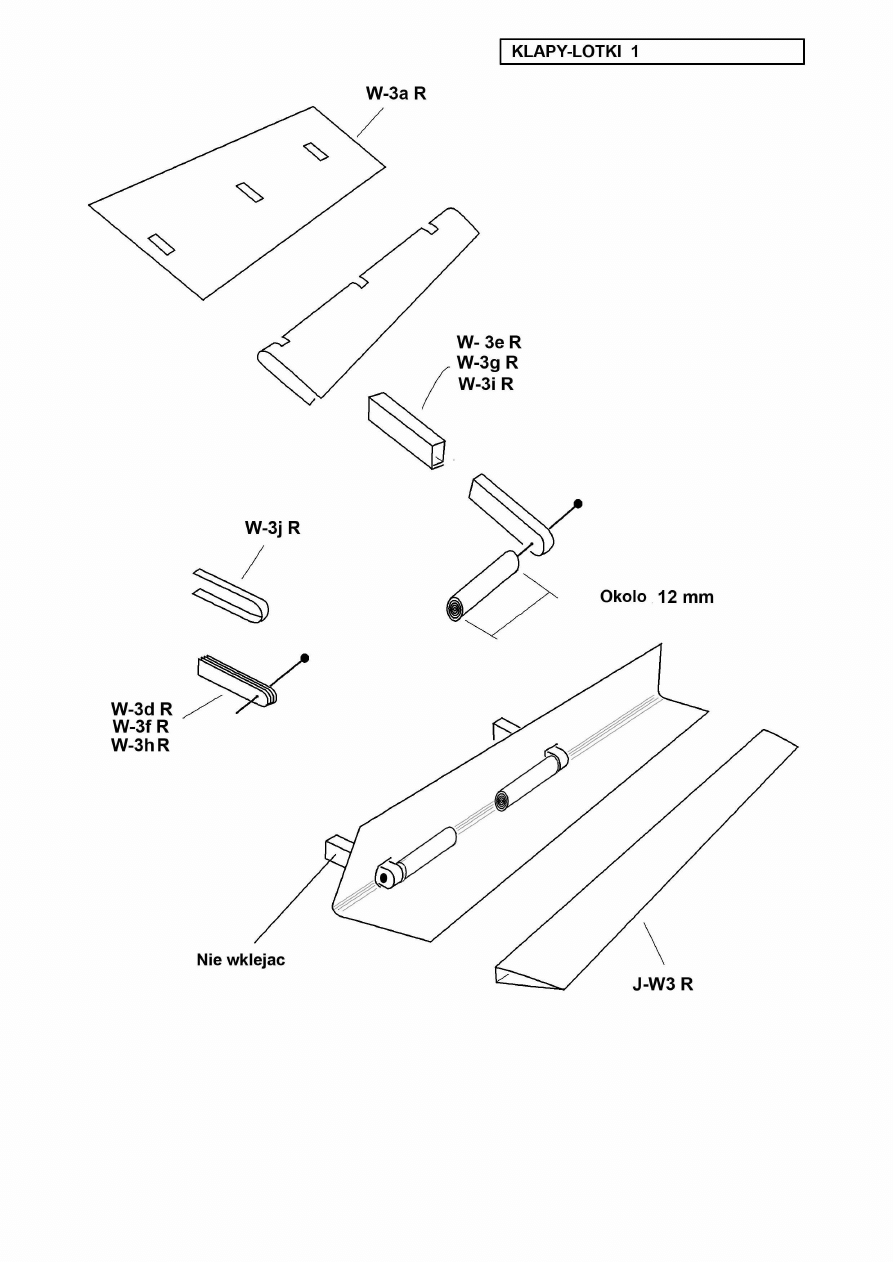 KLAPY-LOTKI 1

W-3a R

W- 3e R
W-3g R
W-3i R

W-3j R

Okolo 12 mm

W-3d R
W-3f R
W-3h R

Nie wklejac

J-W3 R