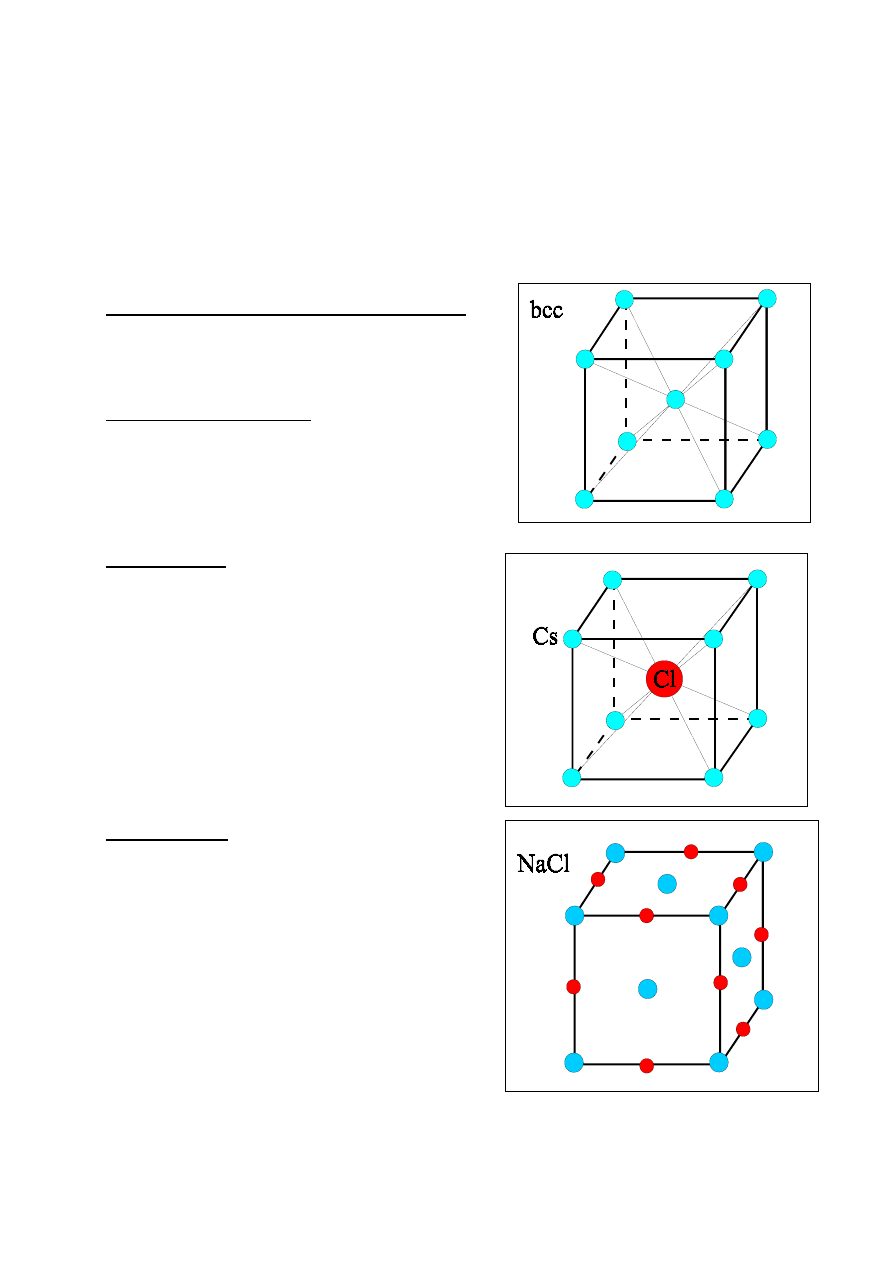 bcc

Cs

Cl

NaCl