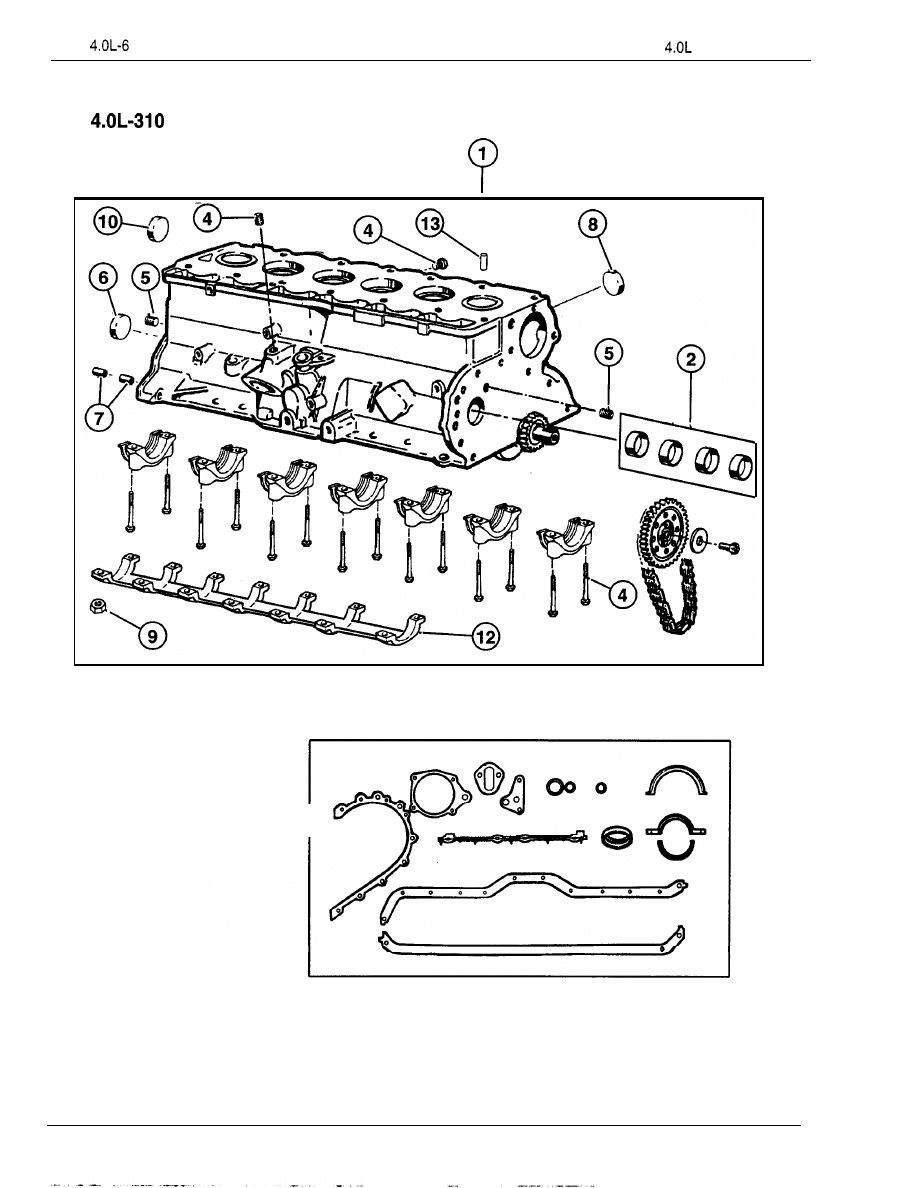 4.0L-6

4.0L

4.0L-310

1

10
4
4
13
8
6
5
5
2
7
4
9
12