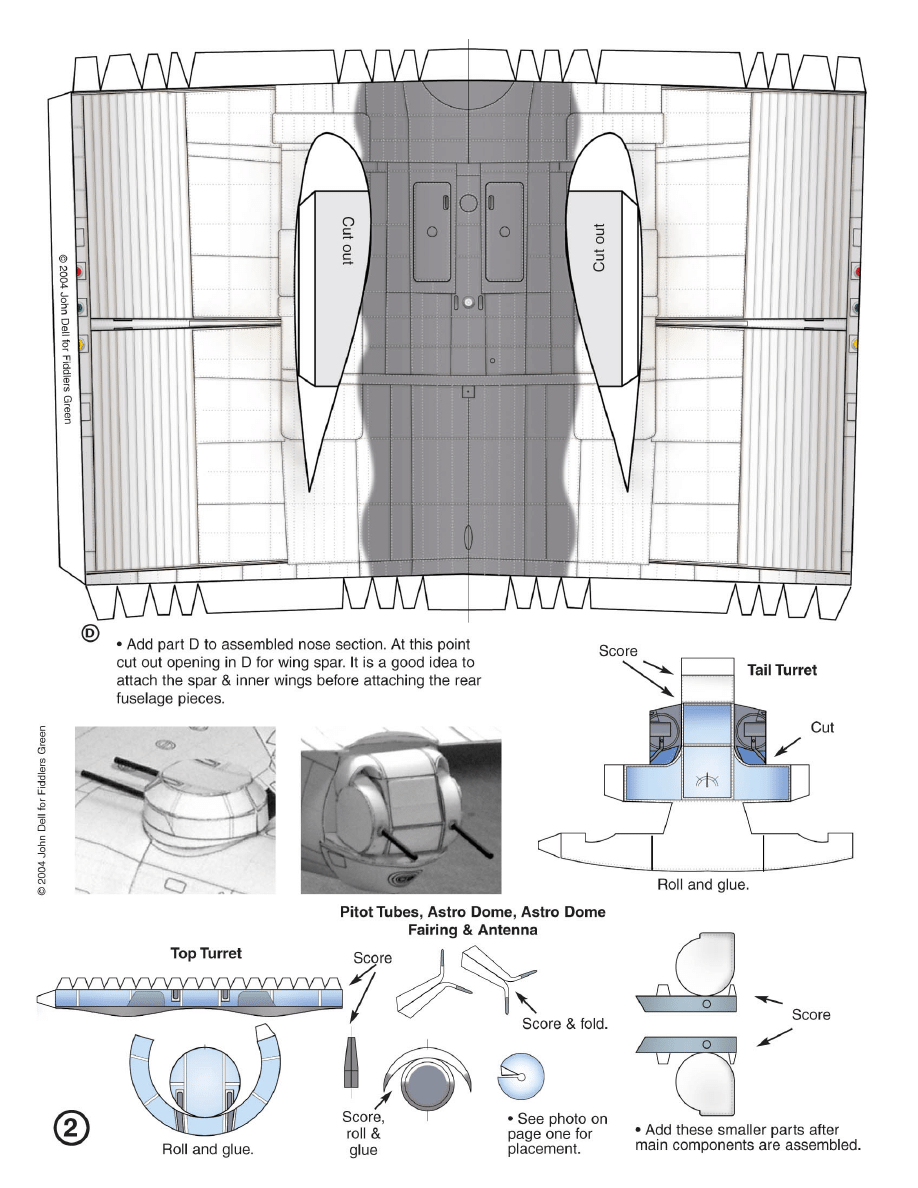 © 2004 John Dell for Fiddlers Green

Cut out

Cut out

D

• Add part D to assembled nose section. At this point cut out opening in D for wing spar. It is a good idea to attach the spar & inner wings before attaching the rear fuselage pieces.

Score

Tail Turret

Cut

Roll and glue.

© 2004 John Dell for Fiddlers Green

Pitot Tubes, Astro Dome, Astro Dome Fairing & Antenna

Top Turret

Score

Score & fold.

Score

Score, roll & glue

• See photo on page one for placement.

• Add these smaller parts after main components are assembled.

2

Roll and glue.