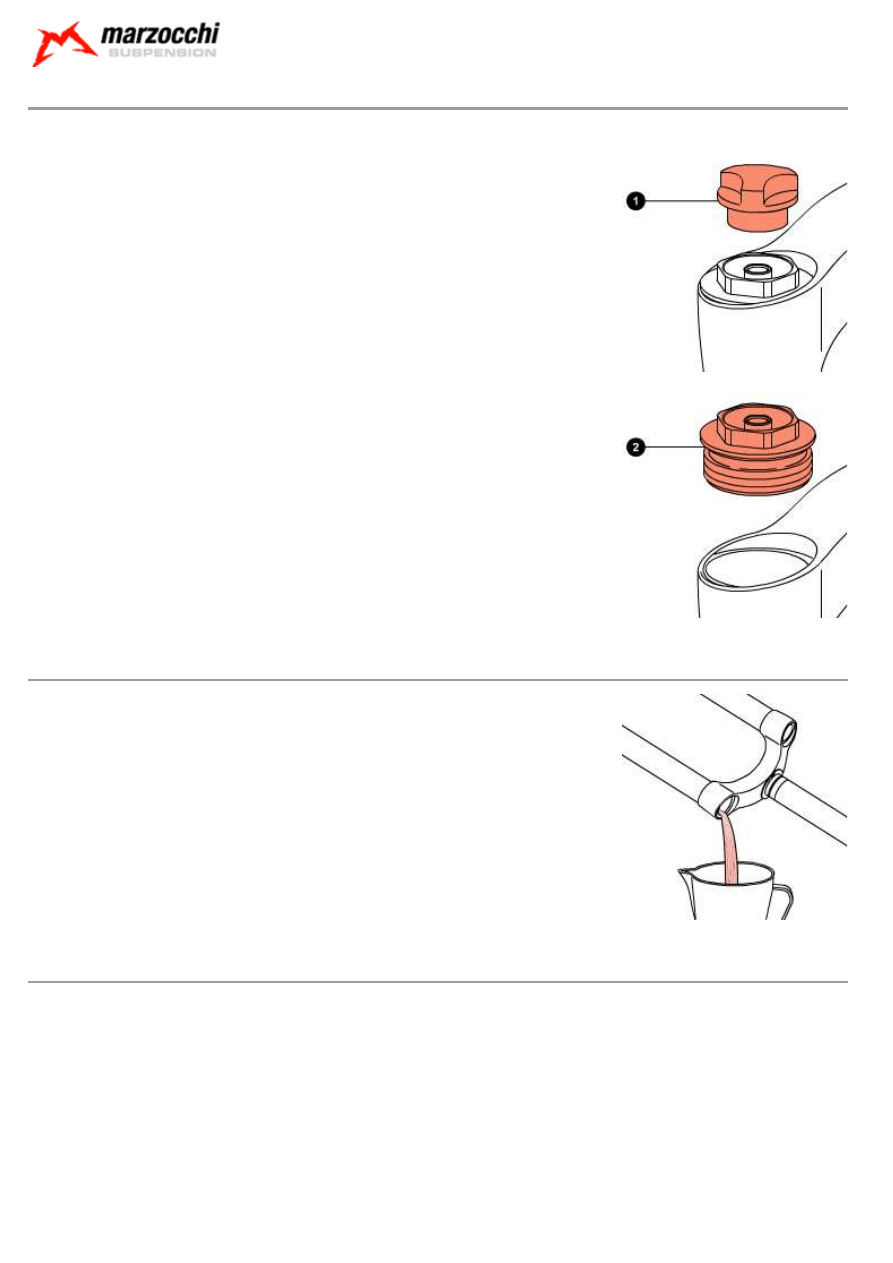 marzocchi
SUSPENSION

1

2