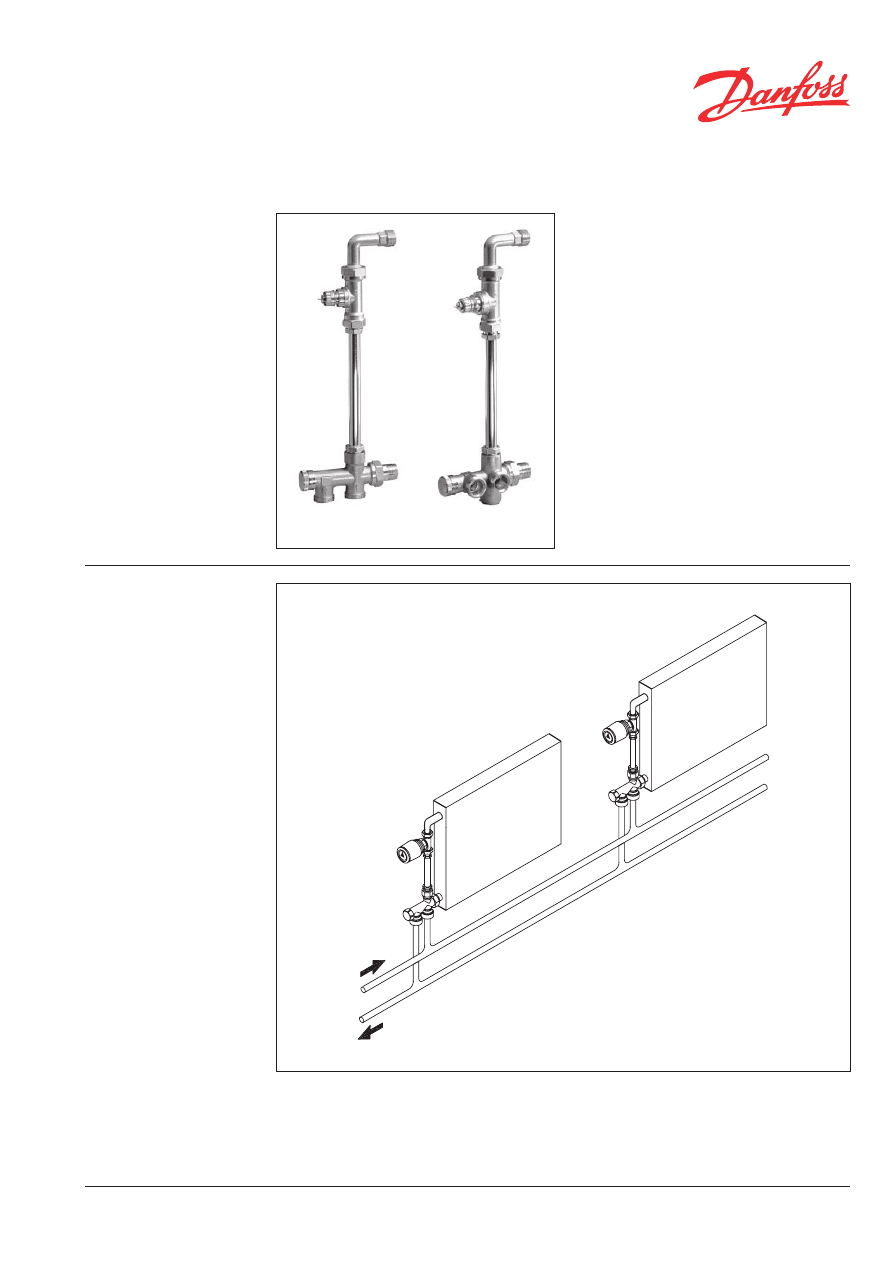 Danfoss