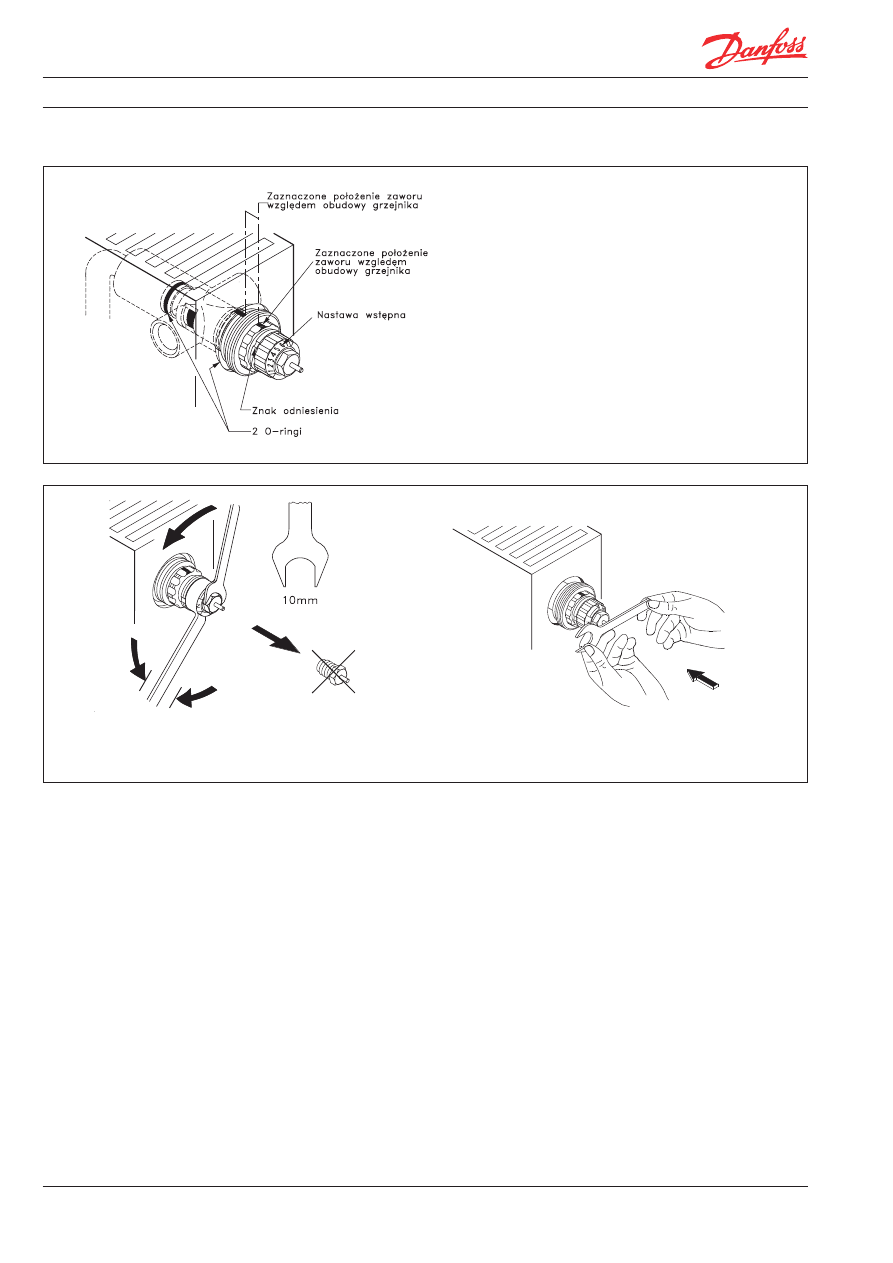 Danfoss

Zaznaczone położenie zaworu względem obudowy grzejnika

Zaznaczone położenie zaworu względem obudowy grzejnika

Nastawa wstępna

Znak odniesienia

2 O-ringi

10mm