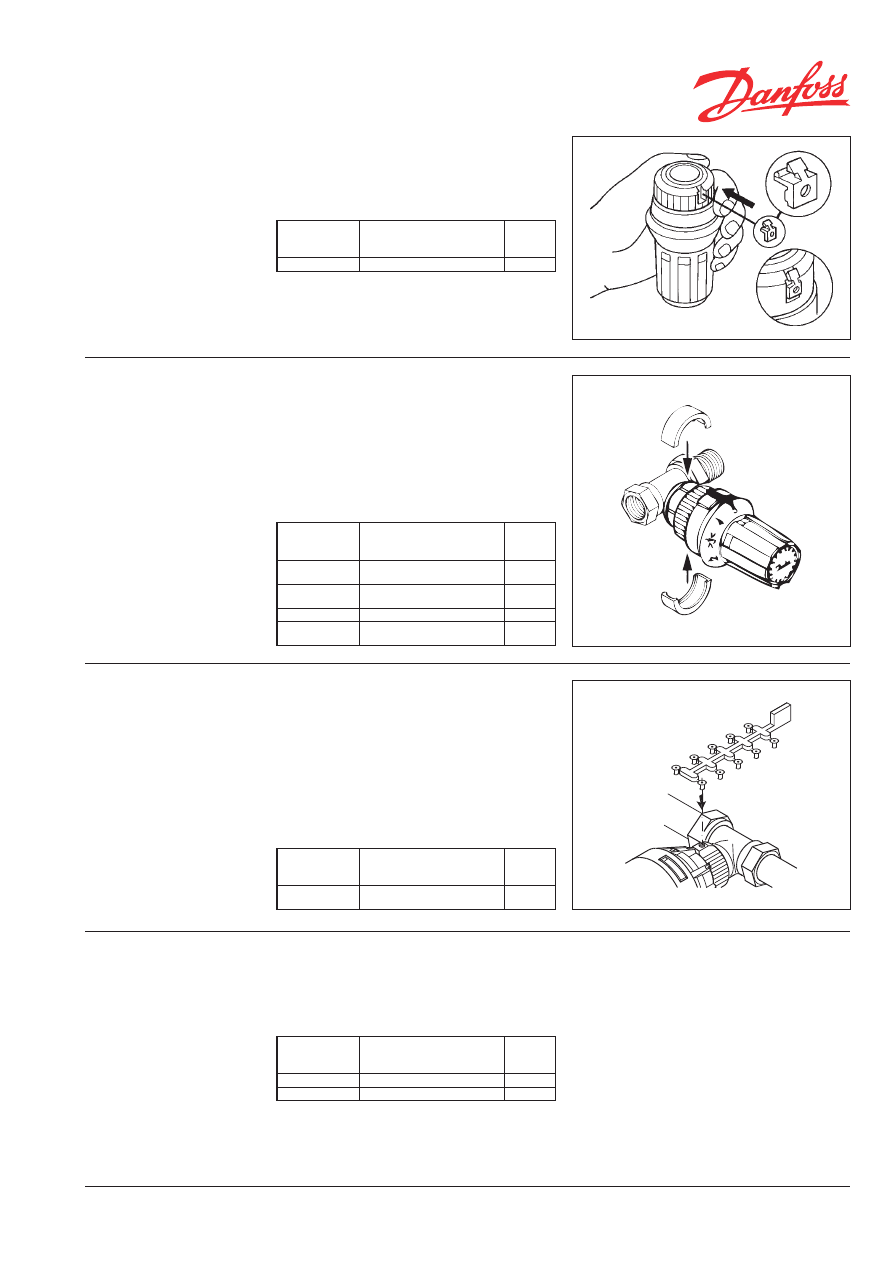 Danfoss