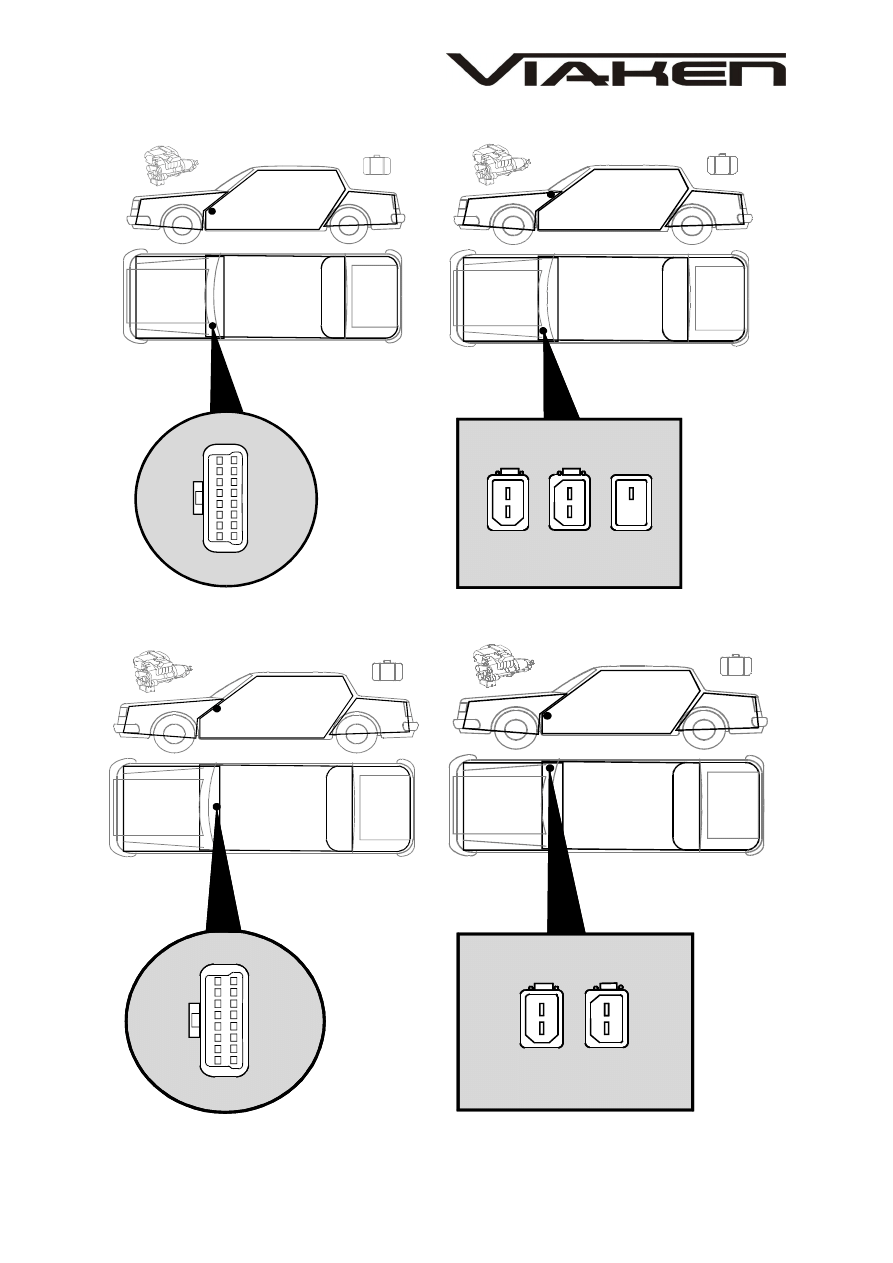 VIAKEN