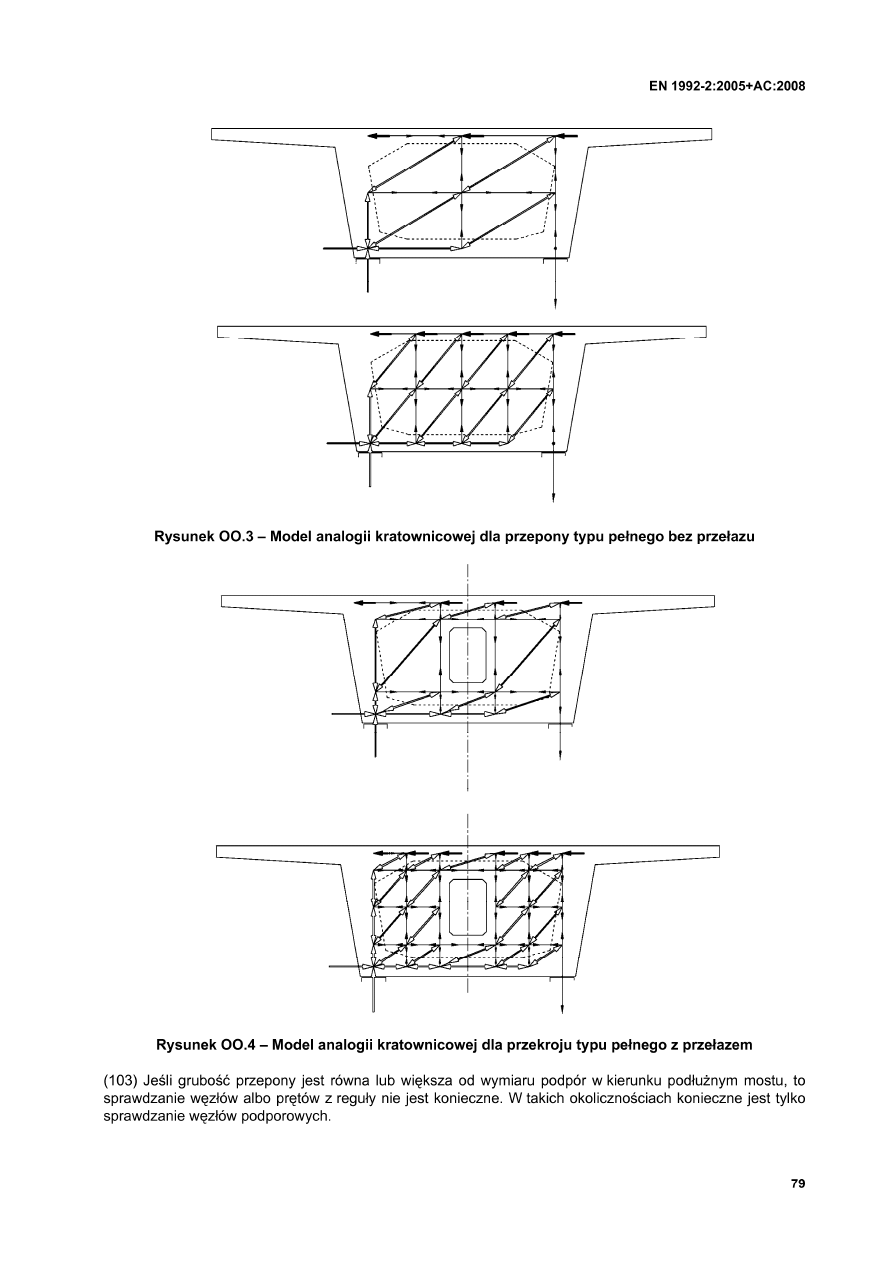 EN 1992-2:2005+AC:2008

Rysunek OO.3 – Model analogii kratownicowej dla przepony typu pełnego bez przełazu

Rysunek OO.4 – Model analogii kratownicowej dla przekroju typu pełnego z przełazem

(103) Jeśli grubość przepony jest równa lub większa od wymiaru podpór w kierunku podłużnym mostu, to sprawdzanie węzłów albo prętów z reguły nie jest konieczne. W takich okolicznościach konieczne jest tylko sprawdzanie węzłów podporowych.

79