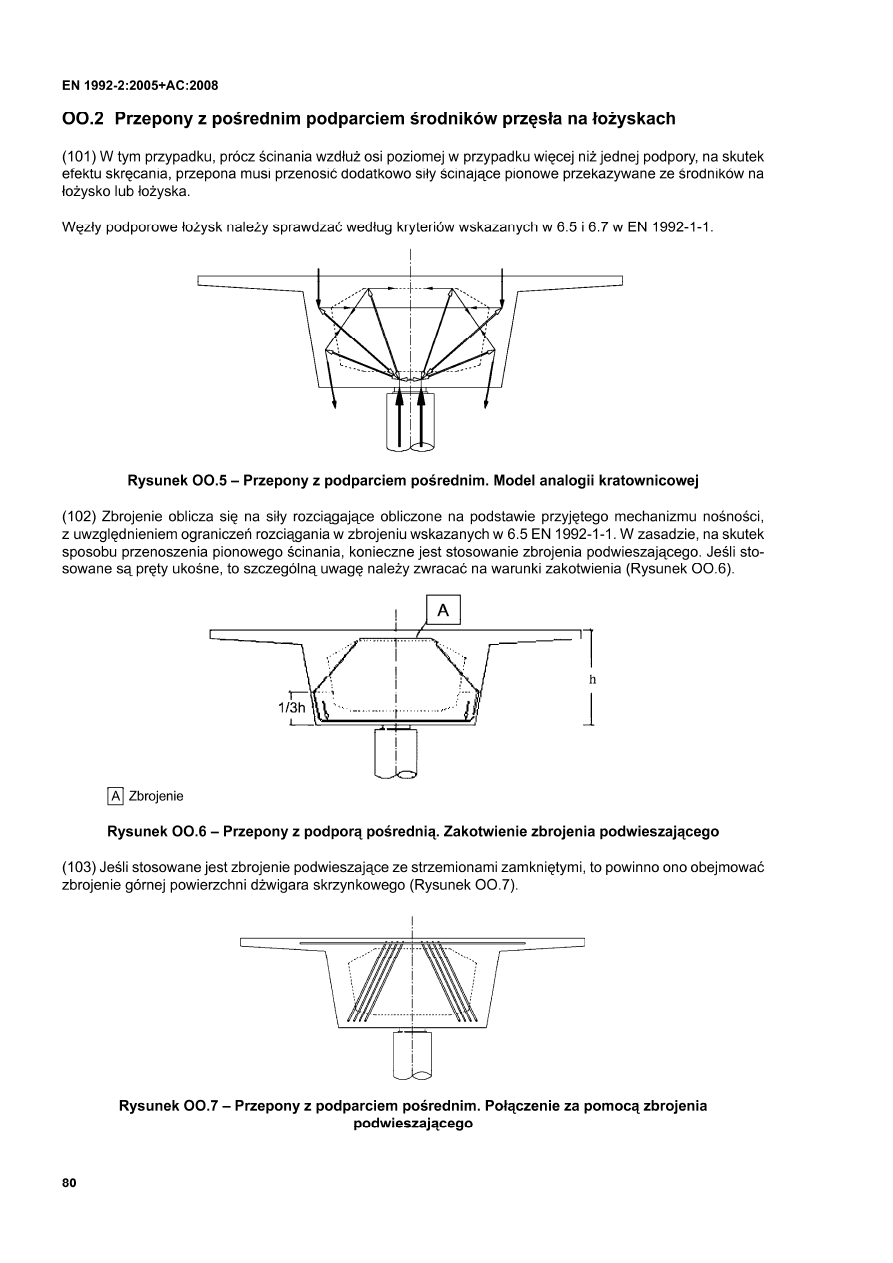 EN 1992-2:2005+AC:2008

OO.2 Przepony z pośrednim podparciem środników przęsła na łożyskach

(101) W tym przypadku, prócz ścinania wzdłuż osi poziomej w przypadku więcej niż jednej podpory, na skutek efektu skręcania, przepona musi przenosić dodatkowo siły ścinające pionowe przekazywane ze środników na łożysko lub łożyska.

Węzły podporowe łożysk należy sprawdzać według kryteriów wskazanych w 6.5 i 6.7 w EN 1992-1-1.

Rysunek OO.5 – Przepony z podparciem pośrednim. Model analogii kratownicowej

(102) Zbrojenie oblicza się na siły rozciągające obliczone na podstawie przyjętego mechanizmu nośności, z uwzględnieniem ograniczeń rozciągania w zbrojeniu wskazanych w 6.5 EN 1992-1-1. W zasadzie, na skutek sposobu przenoszenia pionowego ścinania, konieczne jest stosowanie zbrojenia podwieszającego. Jeśli stosowane są pręty ukośne, to szczególną uwagę należy zwracać na warunki zakotwienia (Rysunek OO.6).

A

h

1/3h

A Zbrojenie

Rysunek OO.6 – Przepony z podporą pośrednią. Zakotwienie zbrojenia podwieszającego

(103) Jeśli stosowane jest zbrojenie podwieszające ze strzemionami zamkniętymi, to powinno ono obejmować zbrojenie górnej powierzchni dźwigara skrzynkowego (Rysunek OO.7).

Rysunek OO.7 – Przepony z podparciem pośrednim. Połączenie za pomocą zbrojenia podwieszającego

80