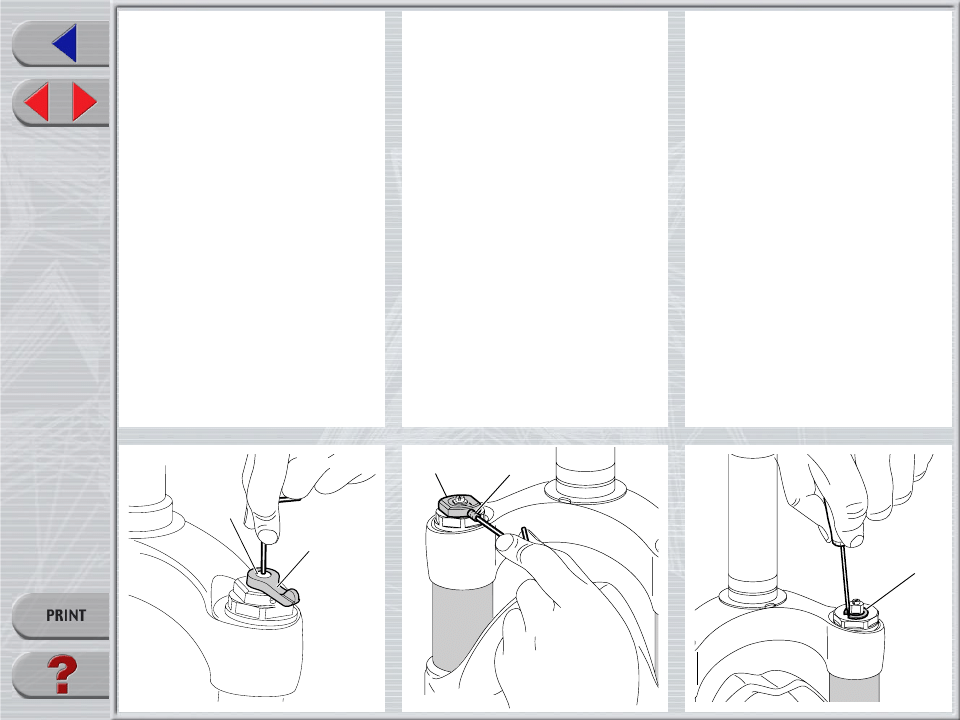 PRINT

?