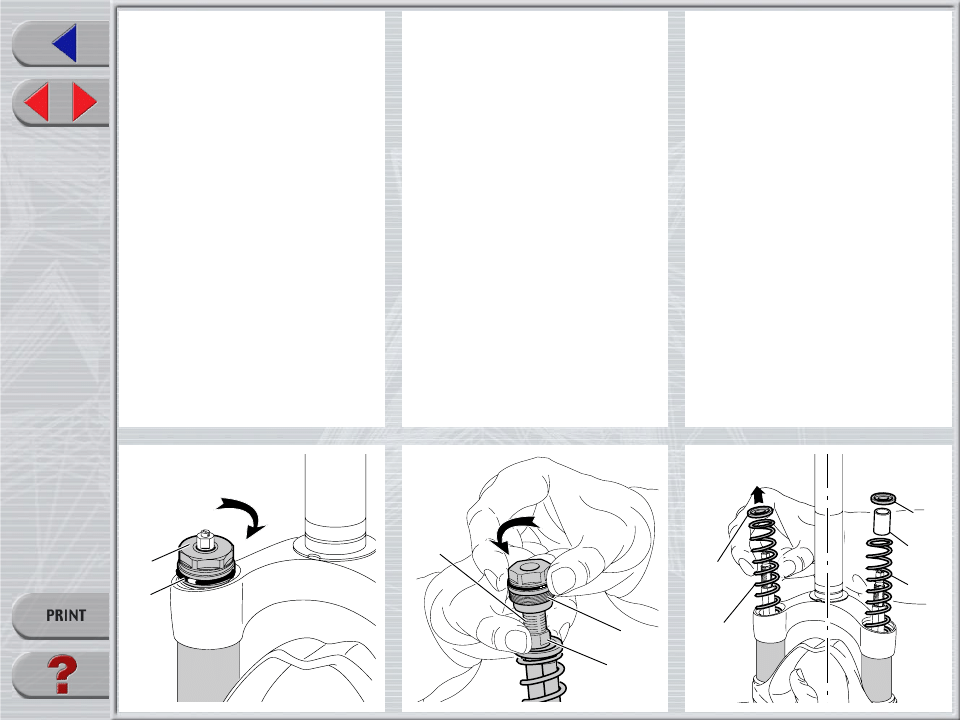 PRINT

?