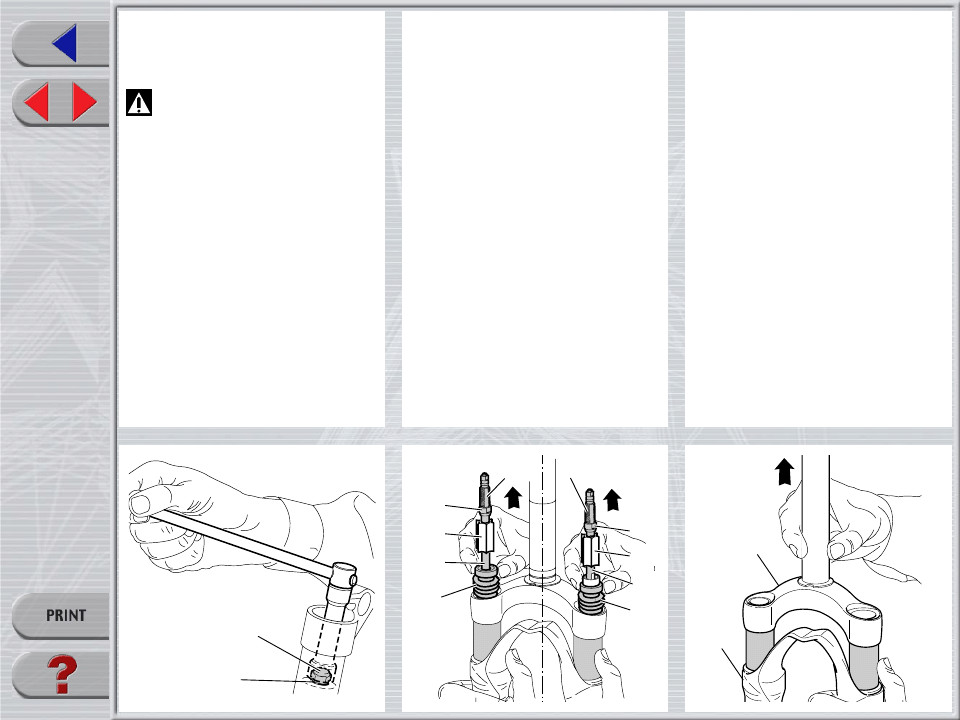 PRINT

?