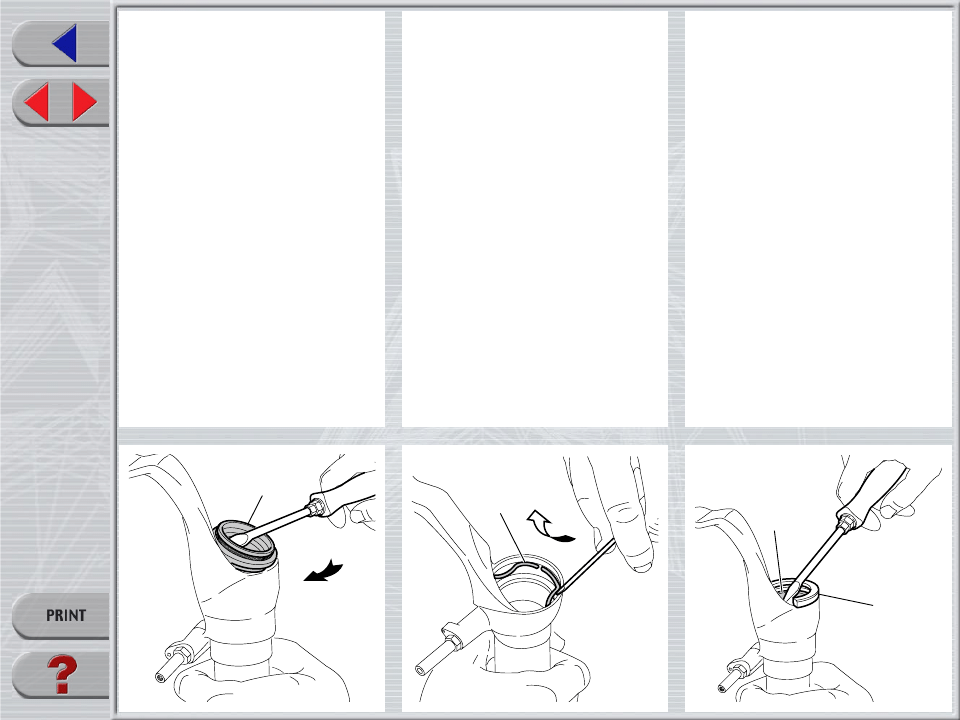 PRINT

?