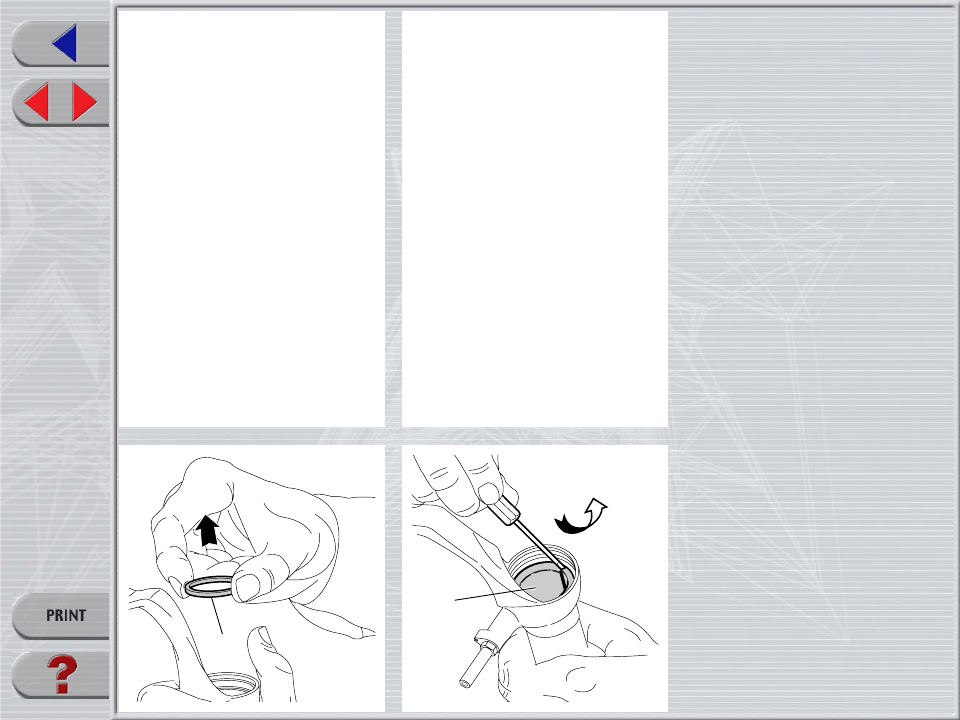 PRINT

?