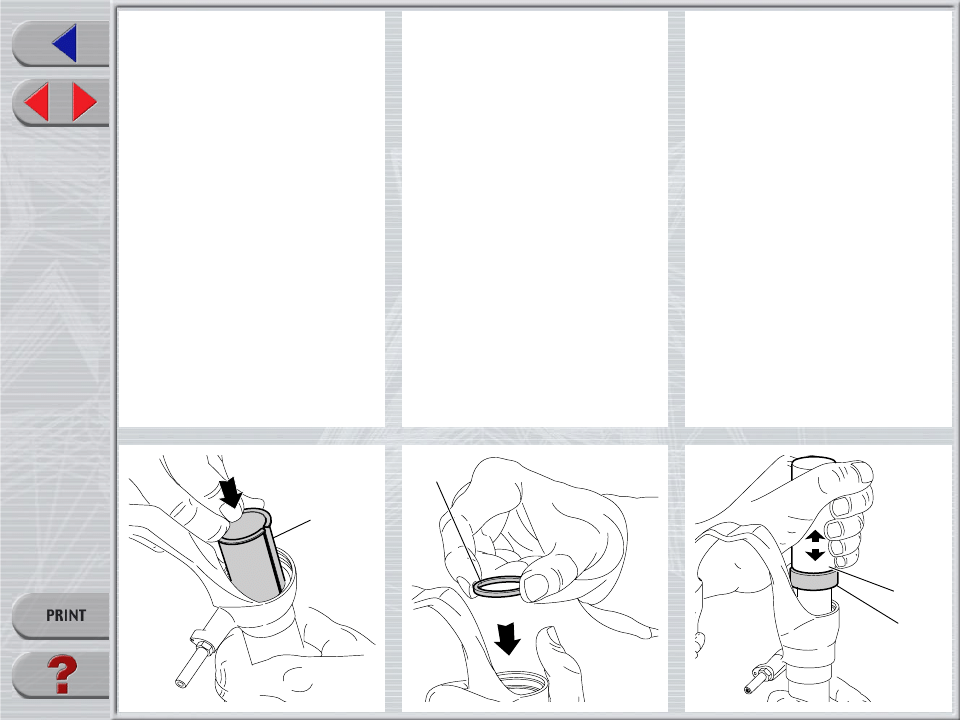 PRINT

?