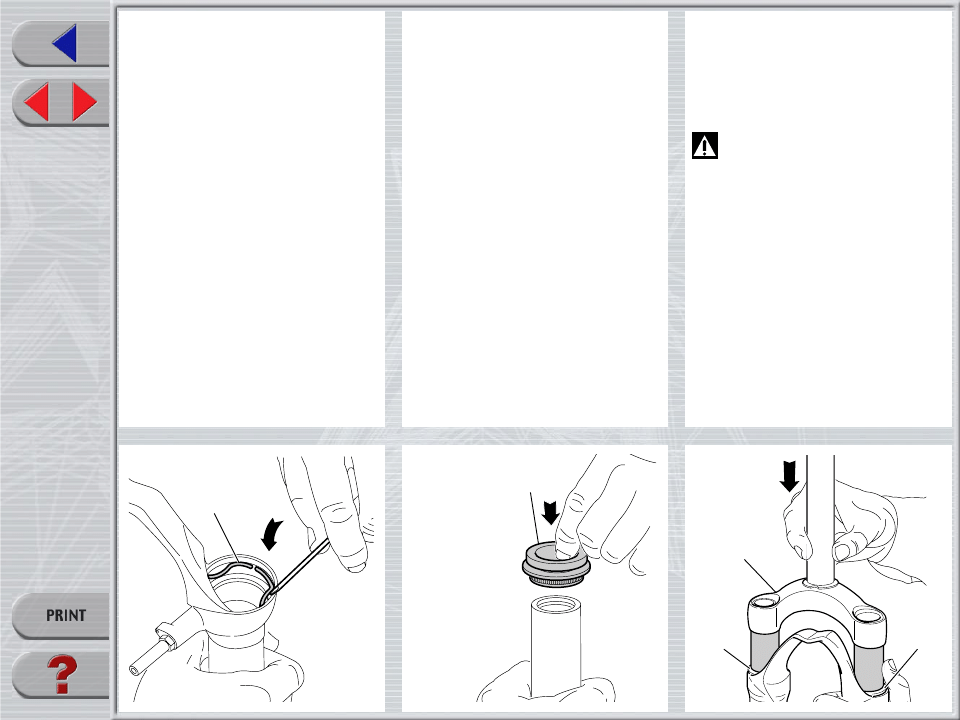 PRINT

?