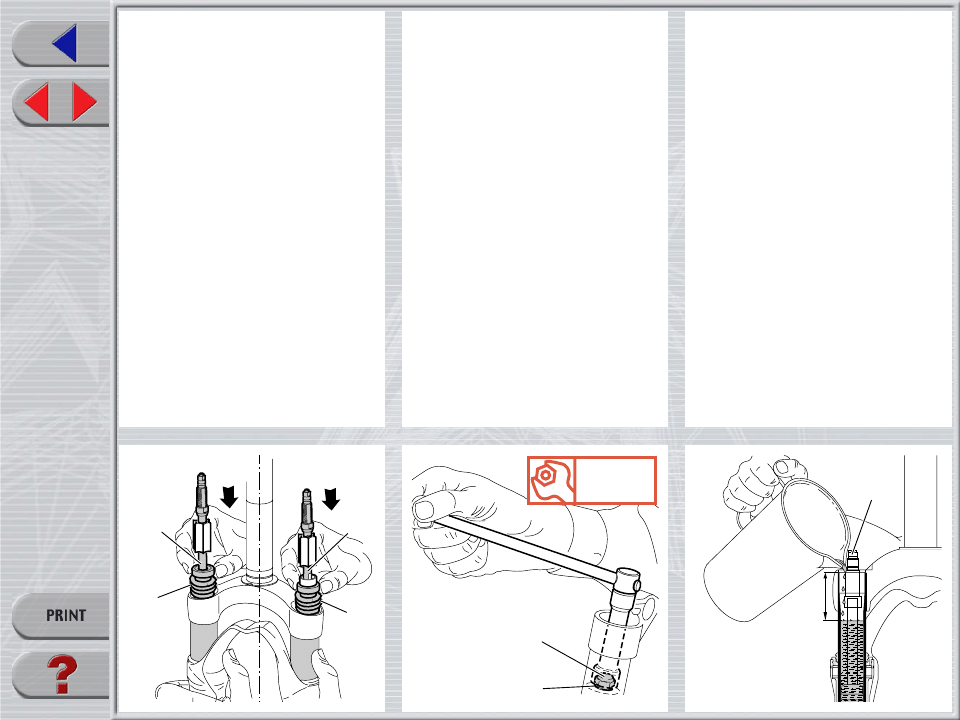 PRINT

?