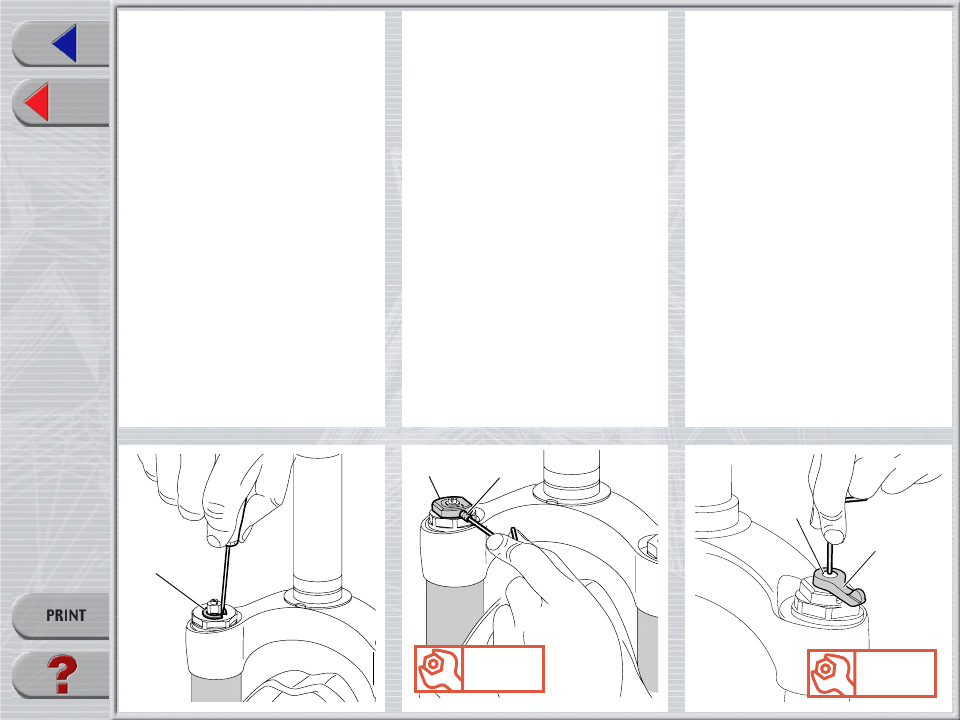 PRINT

?