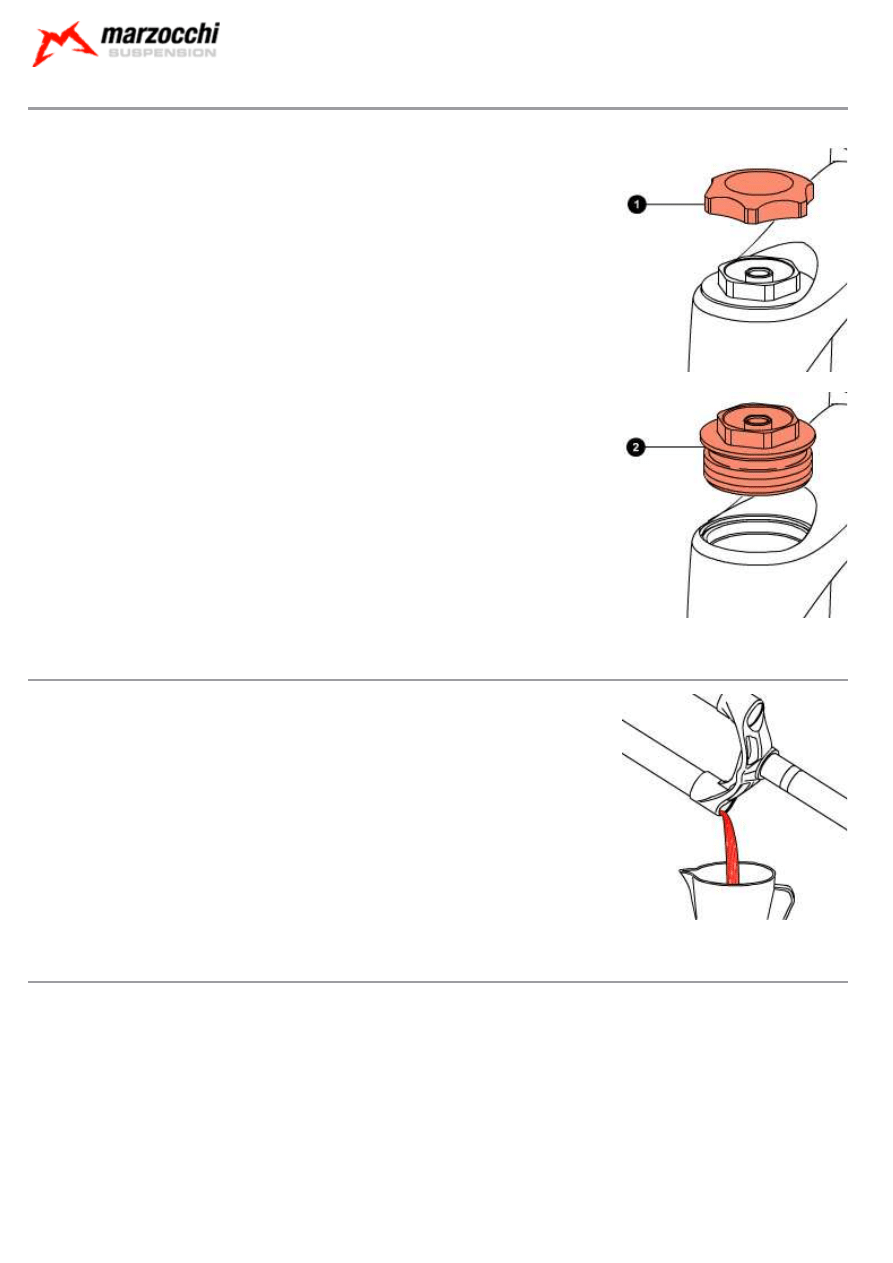 marzocchi
SUSPENSION

1

2