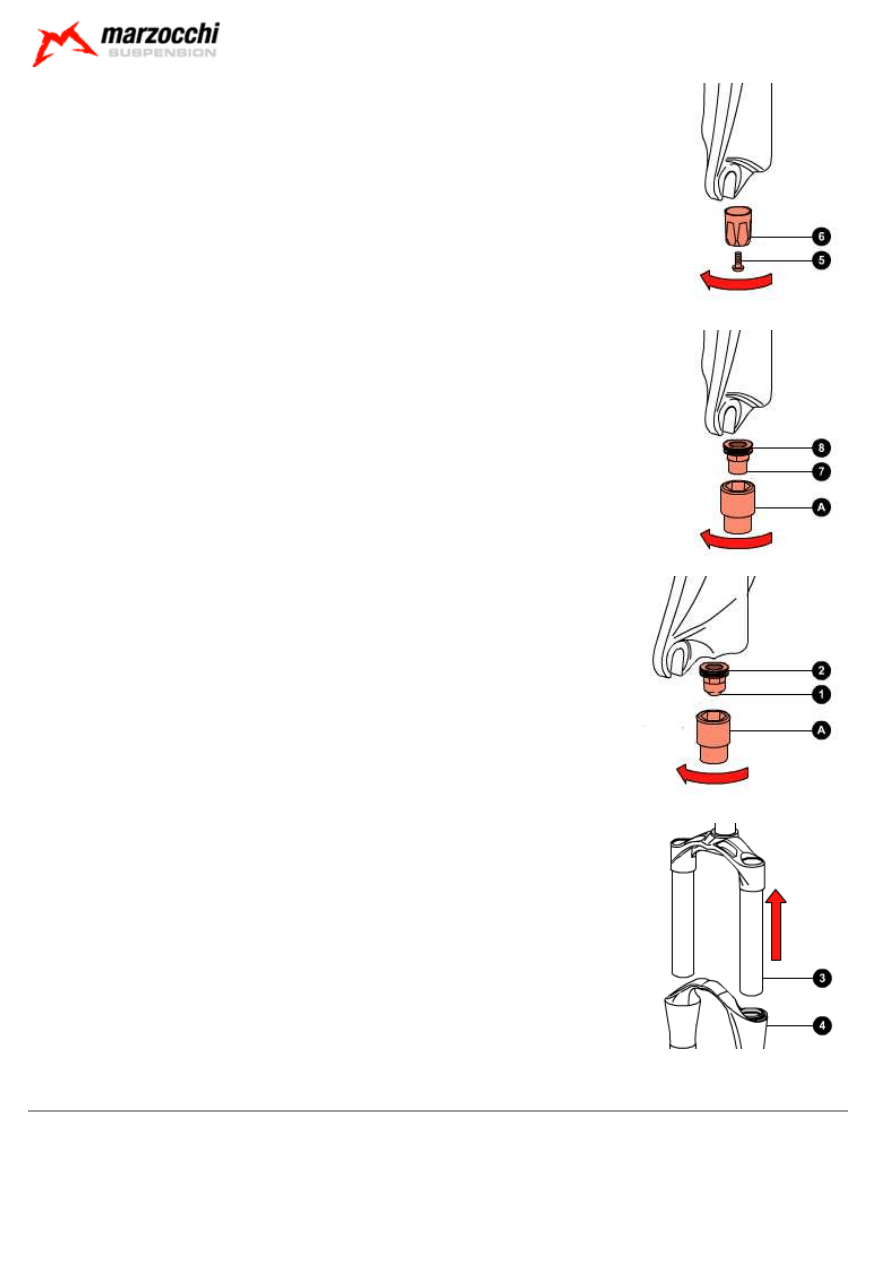 marzocchi
SUSPENSION

6
5

8
7
A

2
1
A

3
4