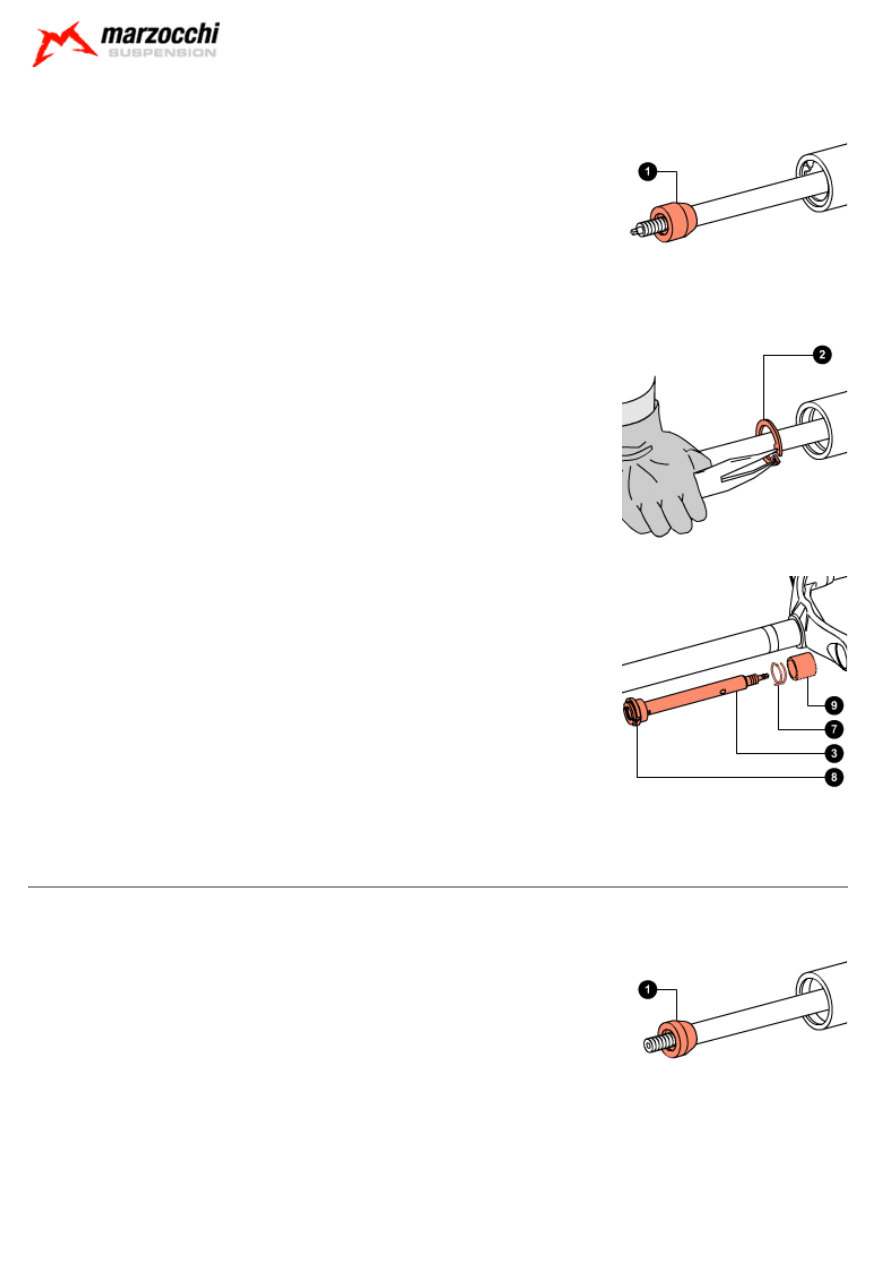 marzocchi
SUSPENSION

1

2

9
7
3
8

1