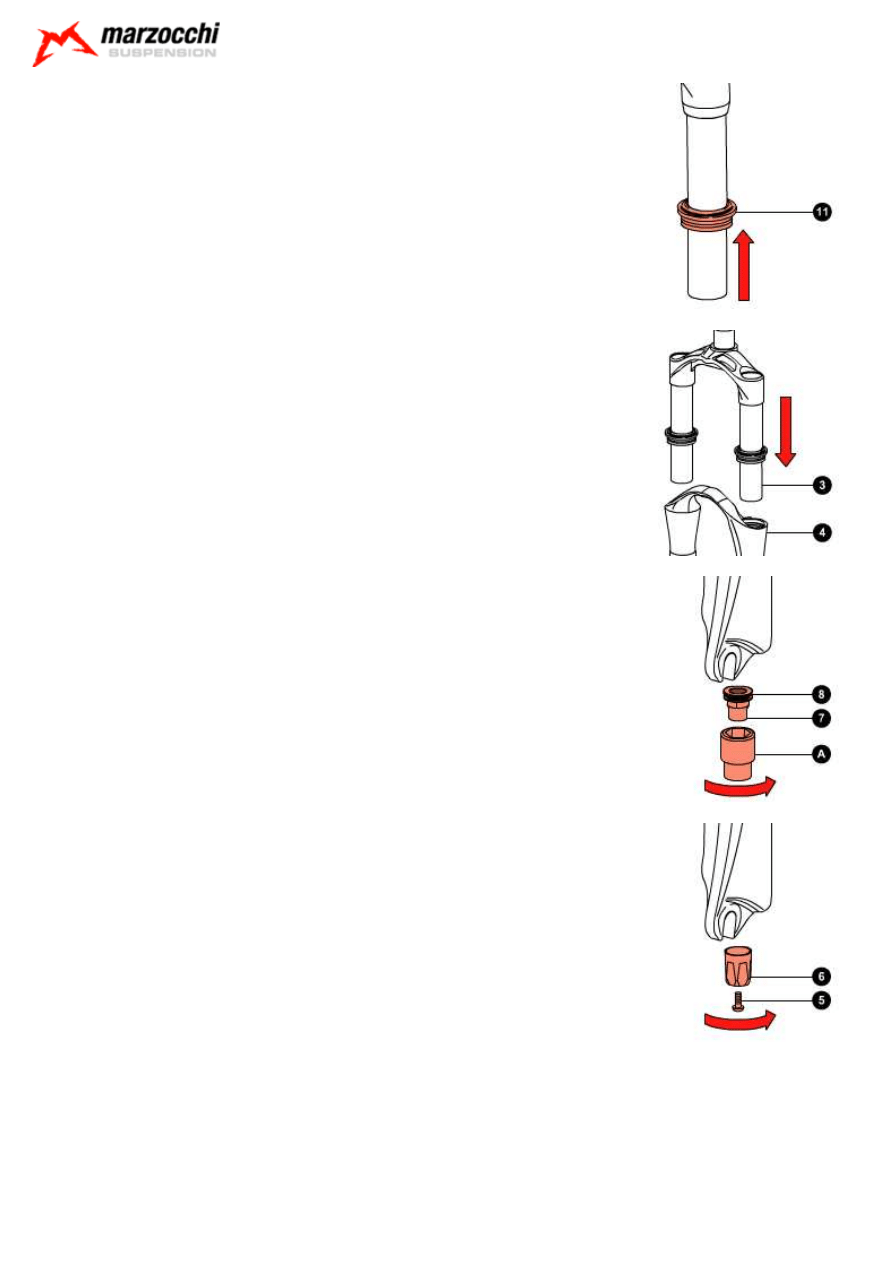 marzocchi
SUSPENSION

11

3

4

8

7

A

6

5