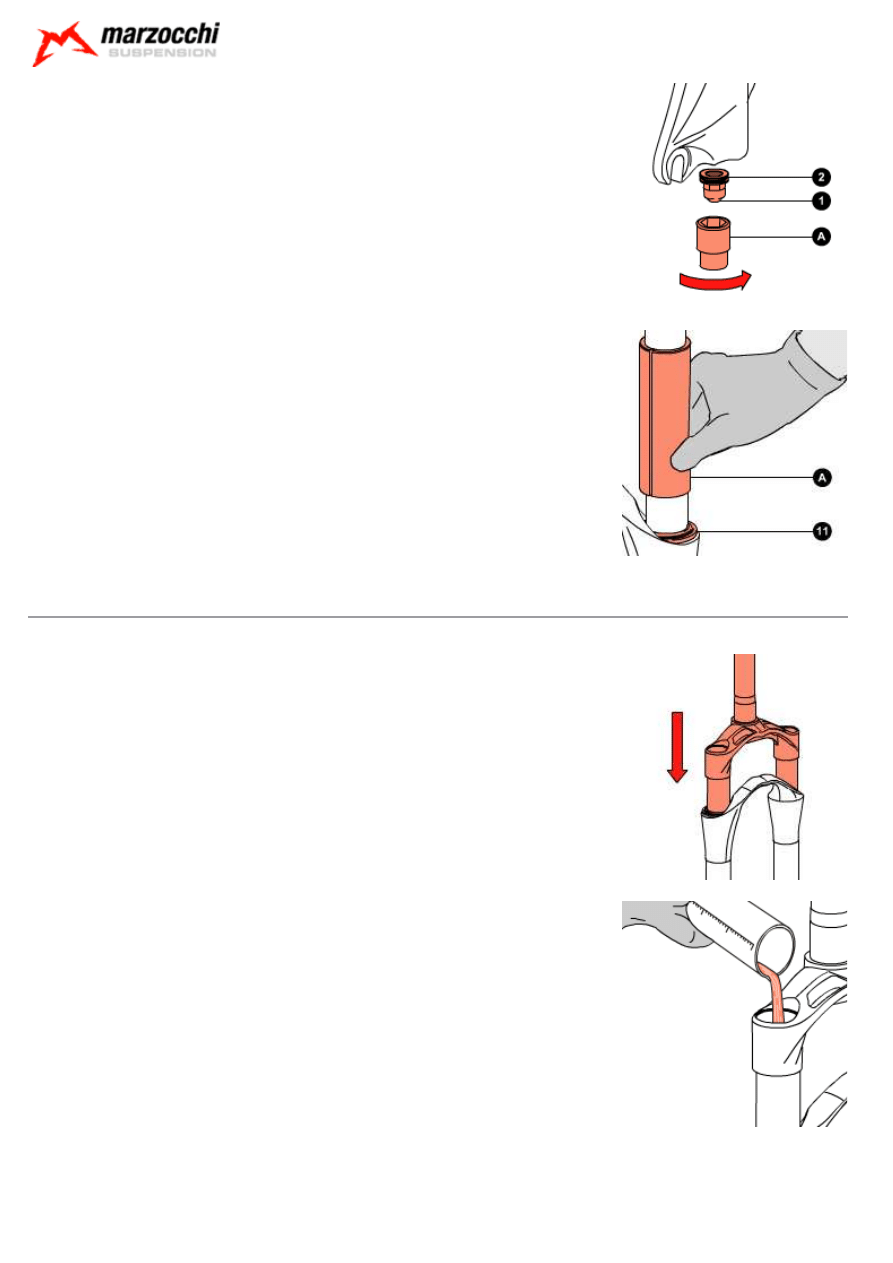 marzocchi
SUSPENSION

2
1
A

A
11