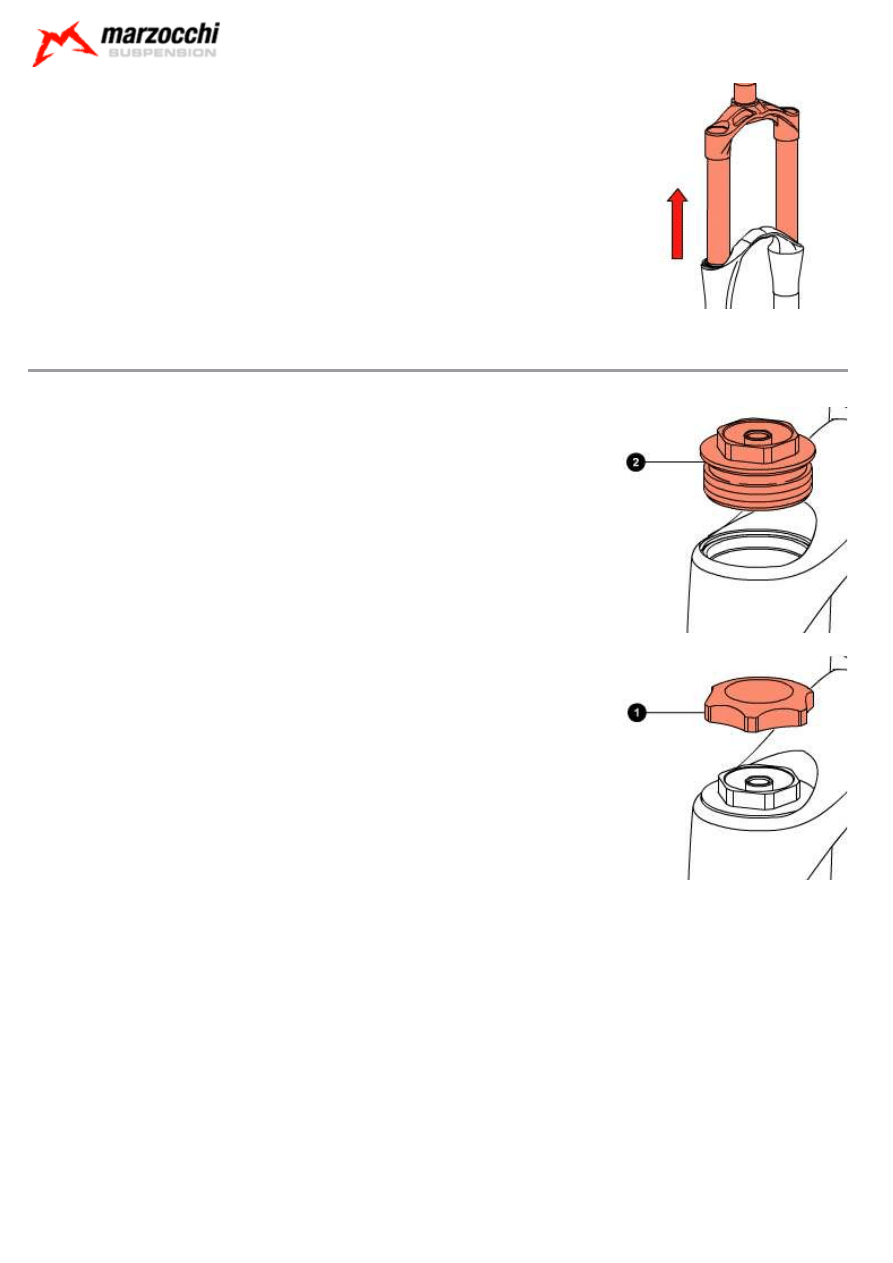 marzocchi
SUSPENSION

2

1