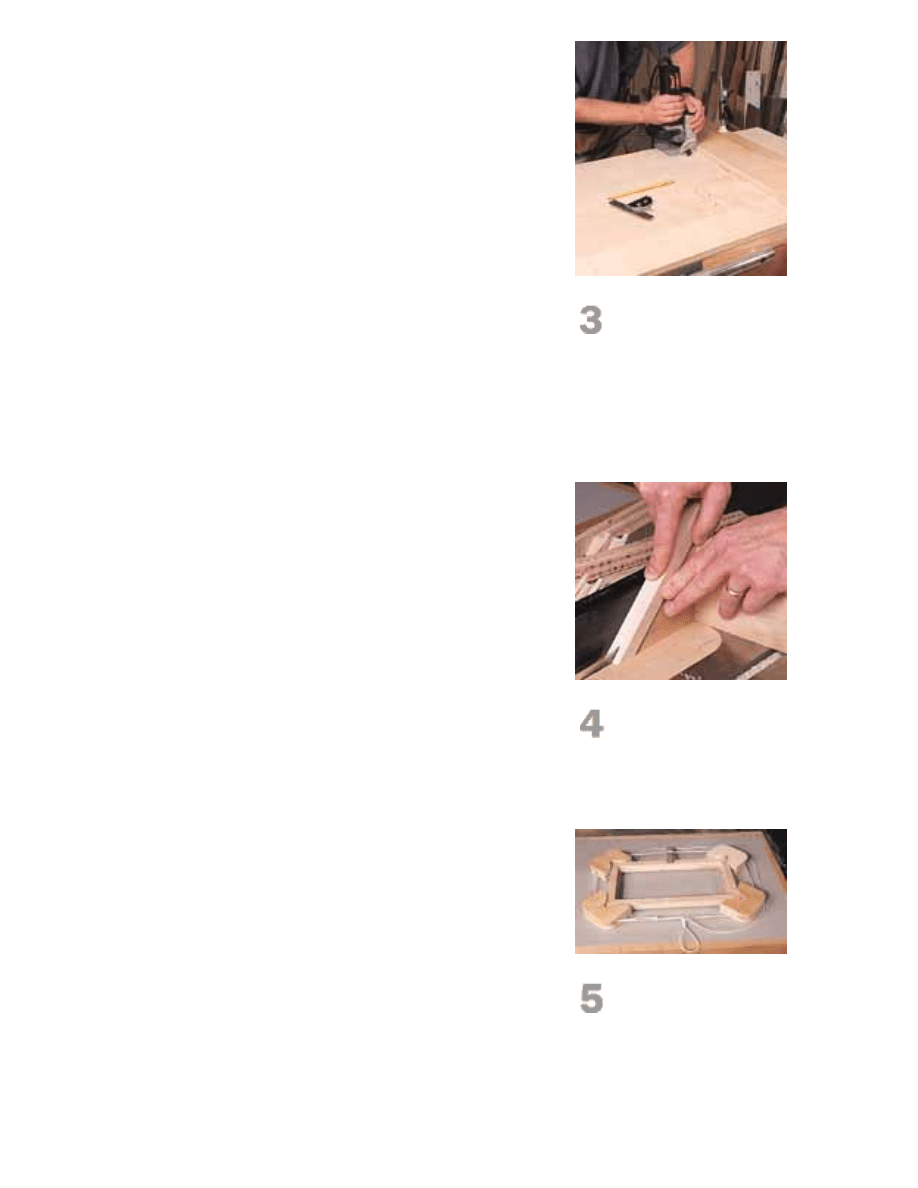 3

4

5