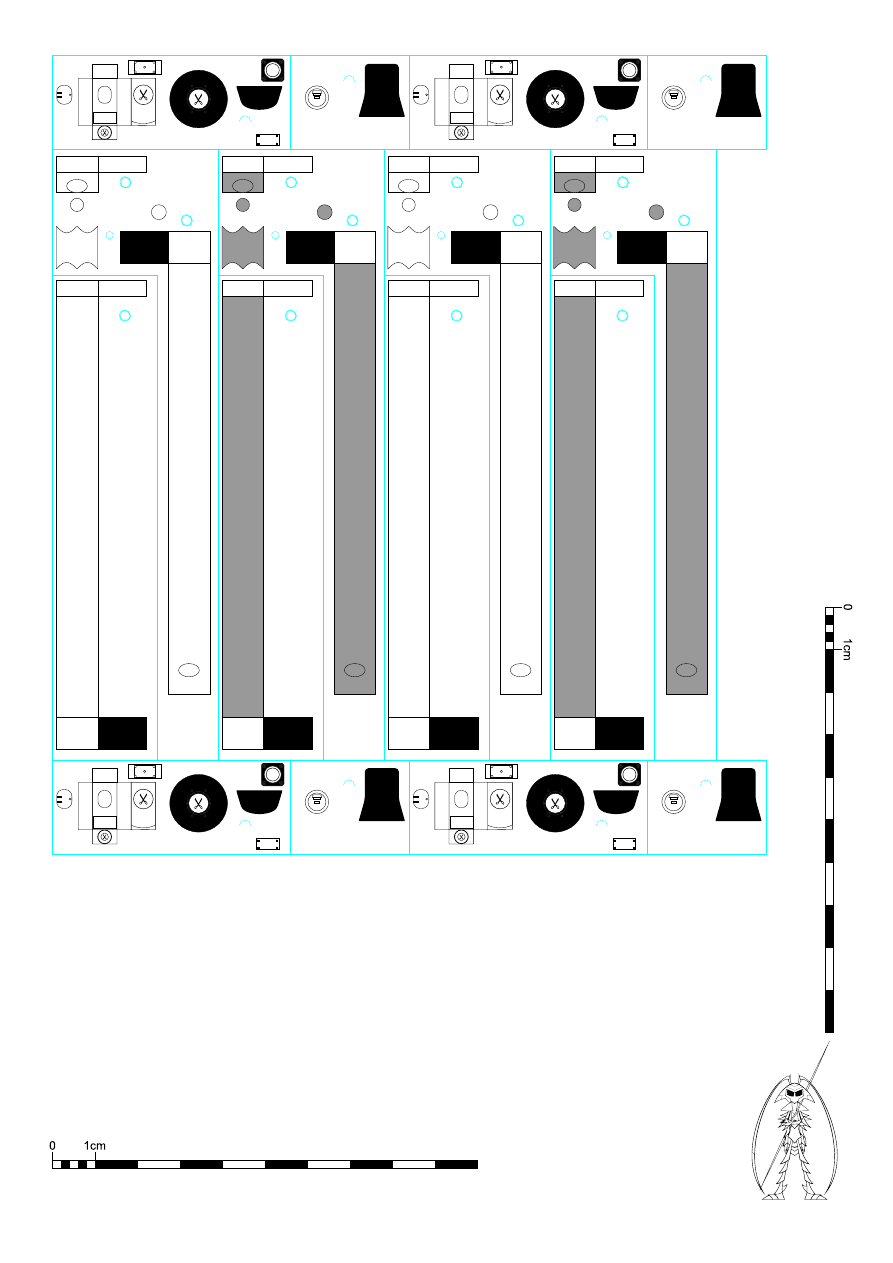 0
1cm

0
1cm