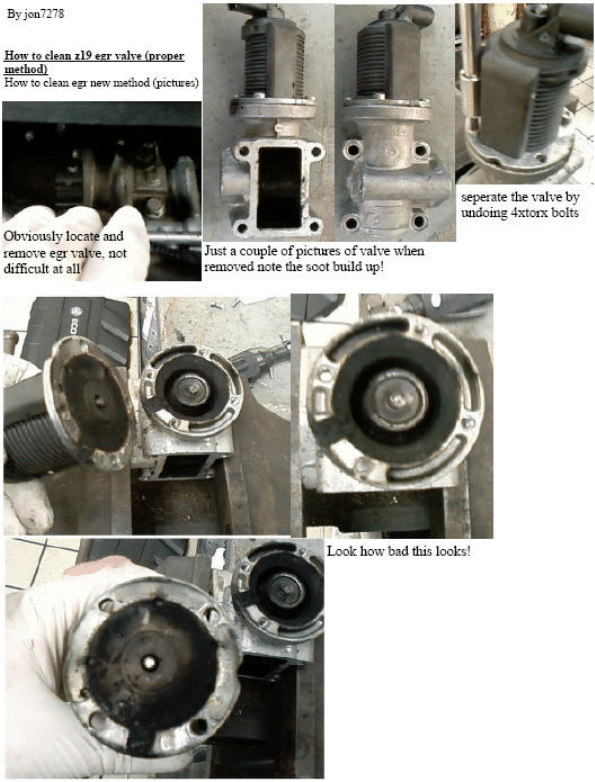 By jon7278

How to clean z19 egr valve (proper method)
How to clean egr new method (pictures)

Obviously locate and remove egr valve, not difficult at all

Just a couple of pictures of valve when removed note the soot build up!

seperate the valve by undoing 4xtorx bolts

Look how bad this looks!